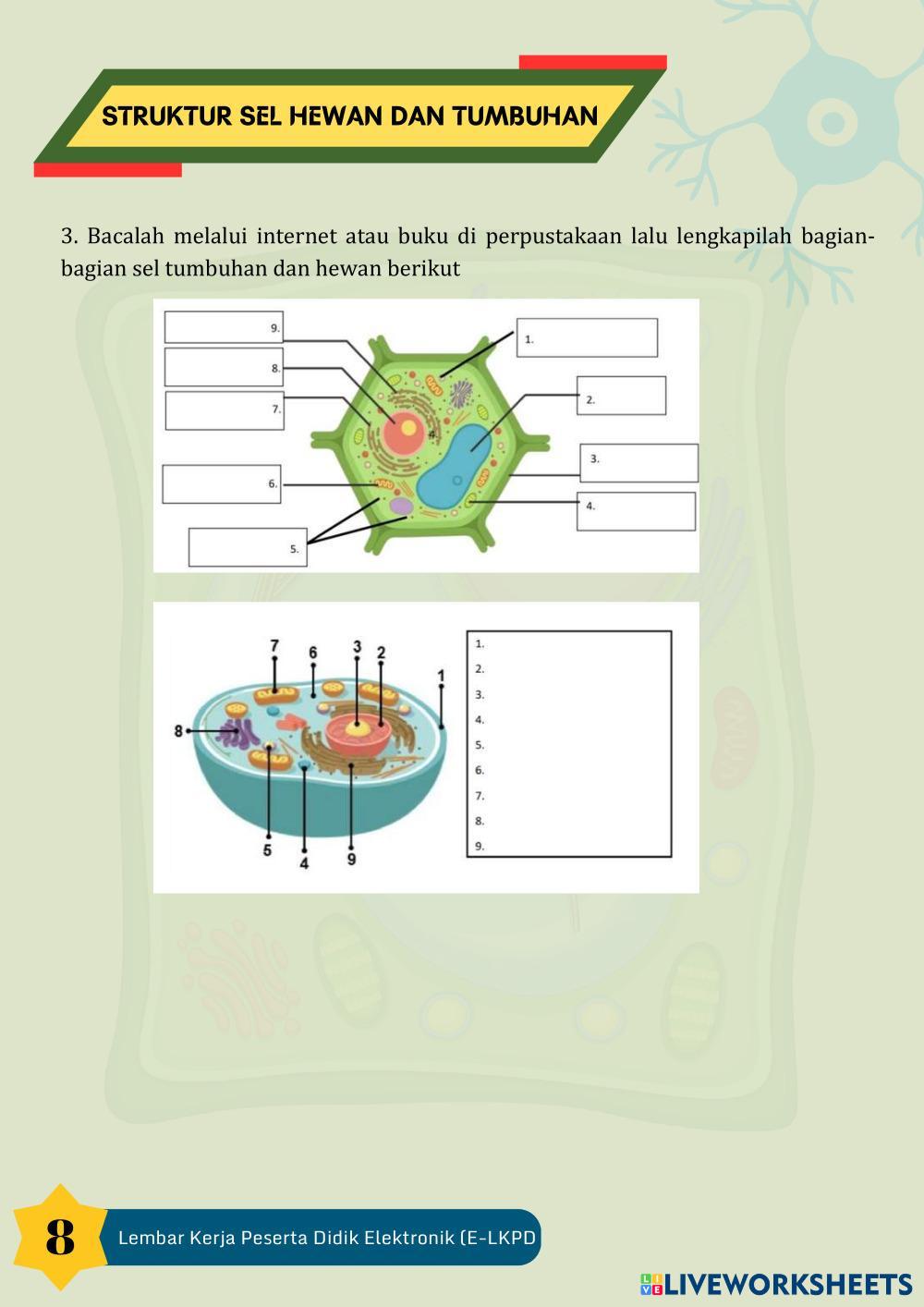 STRUKTUR SEL HEWAN DAN TUMBUHAN

3. Bacalah melalui internet atau buku di perpustakaan lalu lengkapilah bagian-bagian sel tumbuhan dan hewan berikut

9.
8.
7.
6.
5.
1.
2.
3.
4.

7 6 3 2
1
8
5 4 9

1.
2.
3.
4.
5.
6.
7.
8.
9.

8

Lembar Kerja Peserta Didik Elektronik (E-LKPD

LIVEWORKSHEETS