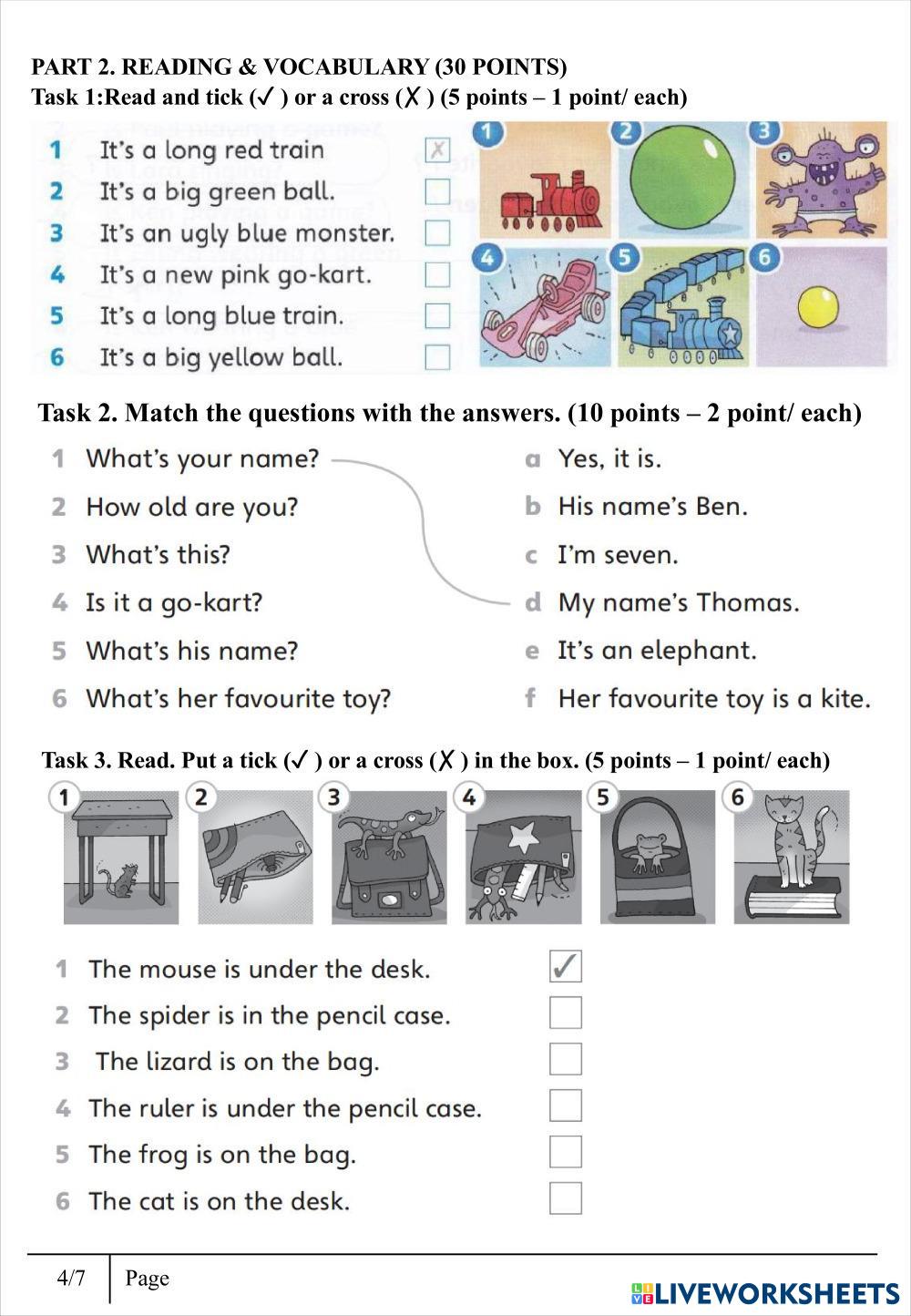 PART 2. READING & VOCABULARY (30 POINTS)
Task 1:Read and tick (✓ ) or a cross (✗ ) (5 points – 1 point/ each)

1 It's a long red train ✗
2 It's a big green ball.
3 It's an ugly blue monster.
4 It's a new pink go-kart.
5 It's a long blue train.
6 It's a big yellow ball.

1 2 3 4 5 6

Task 2. Match the questions with the answers. (10 points – 2 point/ each)

1 What's your name?
2 How old are you?
3 What's this?
4 Is it a go-kart?
5 What's his name?
6 What's her favourite toy?

a Yes, it is.
b His name's Ben.
c I'm seven.
d My name's Thomas.
e It's an elephant.
f Her favourite toy is a kite.

Task 3. Read. Put a tick (✓ ) or a cross (✗ ) in the box. (5 points – 1 point/ each)

1 2 3 4 5 6

1 The mouse is under the desk. ✓
2 The spider is in the pencil case.
3 The lizard is on the bag.
4 The ruler is under the pencil case.
5 The frog is on the bag.
6 The cat is on the desk.

4/7 Page
LIVEWORKSHEETS