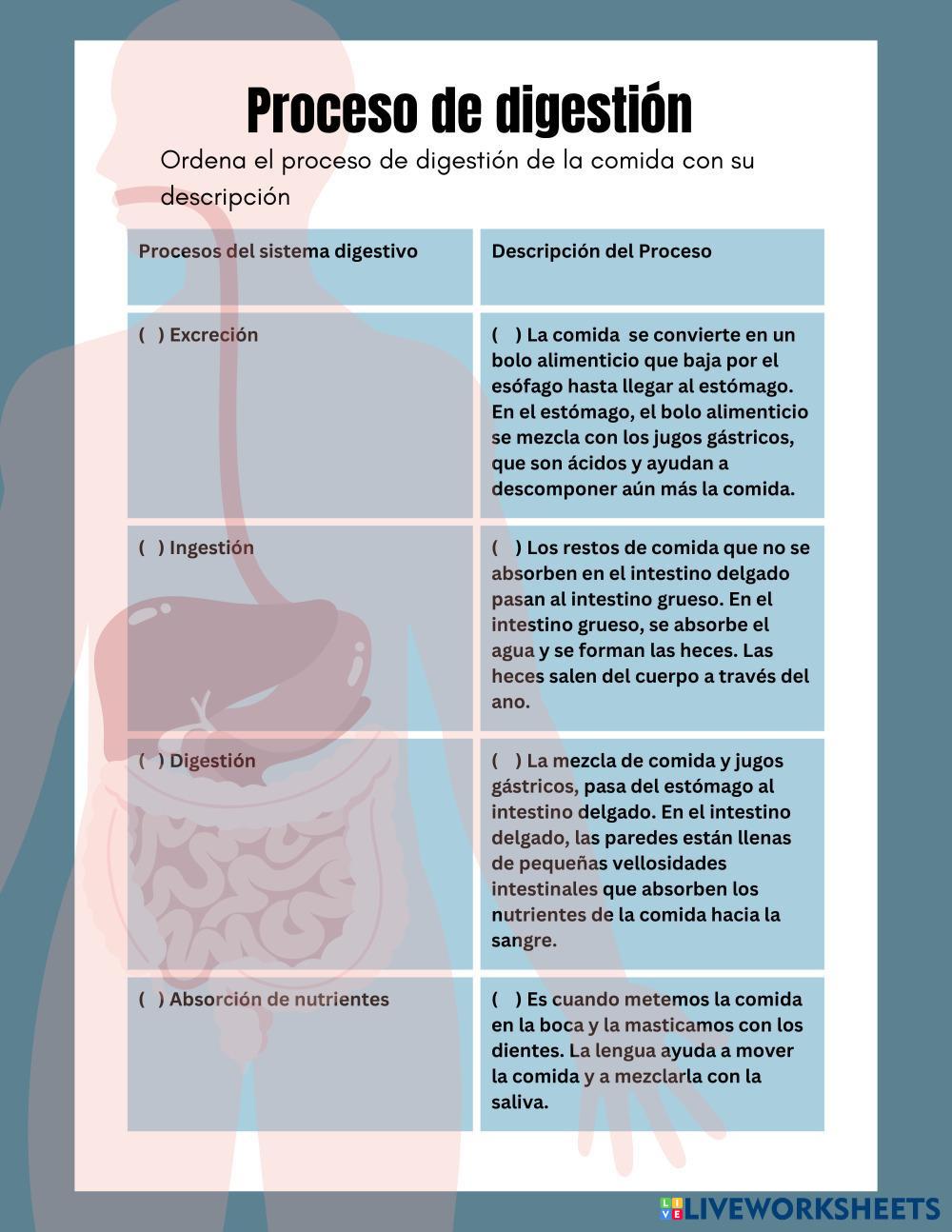 Proceso de digestión

Ordena el proceso de digestión de la comida con su descripción

| Procesos del sistema digestivo | Descripción del Proceso |
|---|---|
| ( ) Excreción | ( ) La comida se convierte en un bolo alimenticio que baja por el esófago hasta llegar al estómago. En el estómago, el bolo alimenticio se mezcla con los jugos gástricos, que son ácidos y ayudan a descomponer aún más la comida. |
| ( ) Ingestión | ( ) Los restos de comida que no se absorben en el intestino delgado pasan al intestino grueso. En el intestino grueso, se absorbe el agua y se forman las heces. Las heces salen del cuerpo a través del ano. |
| ( ) Digestión | ( ) La mezcla de comida y jugos gástricos, pasa del estómago al intestino delgado. En el intestino delgado, las paredes están llenas de pequeñas vellosidades intestinales que absorben los nutrientes de la comida hacia la sangre. |
| ( ) Absorción de nutrientes | ( ) Es cuando metemos la comida en la boca y la masticamos con los dientes. La lengua ayuda a mover la comida y a mezclarla con la saliva. |

LIVEWORKSHEETS