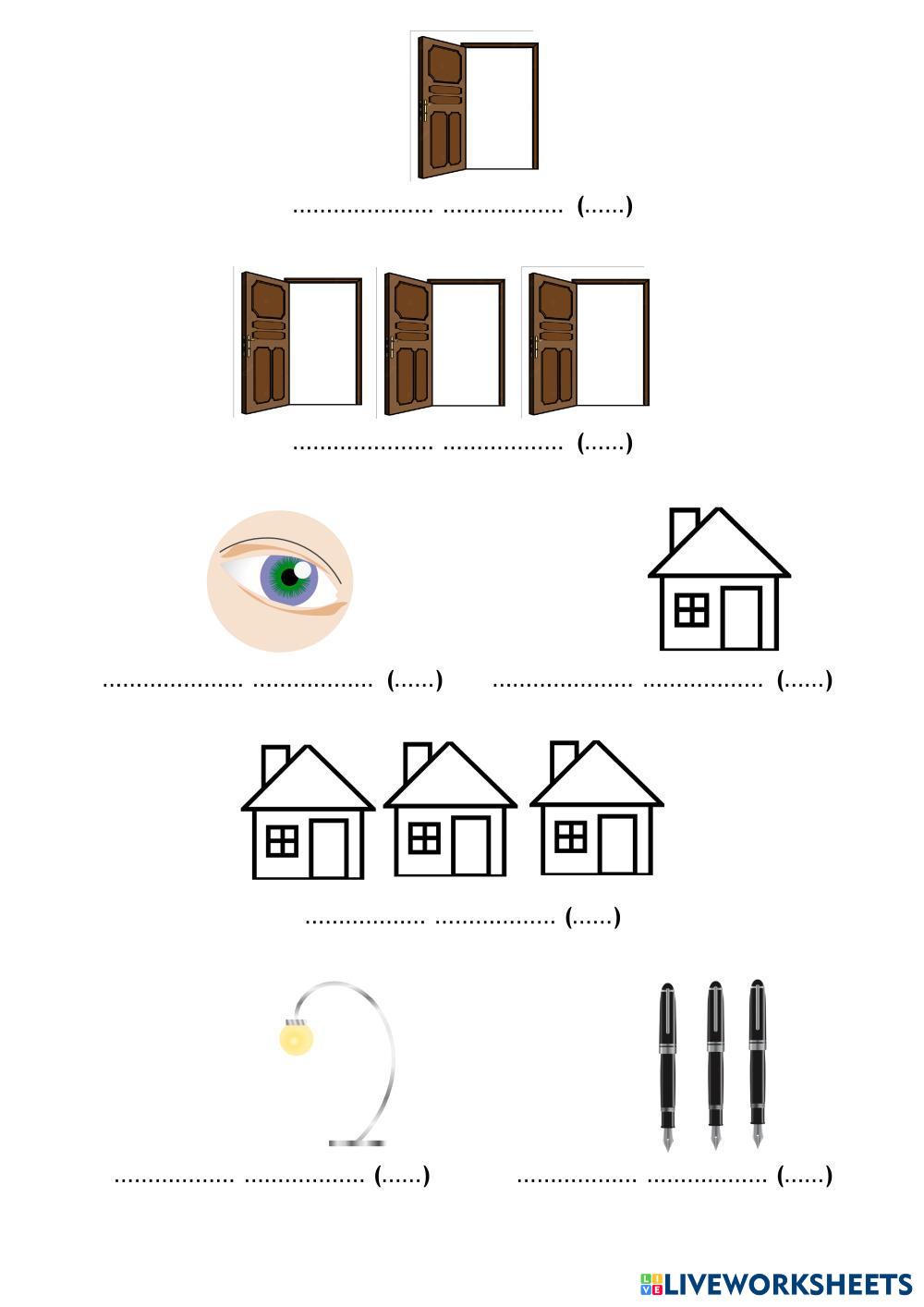 ..................... .................. (......)

..................... .................. (......)

..................... .................. (......)

..................... .................. (......)

.................. .................. (......)

.................. .................. (......)

.................. .................. (......)

LIVEWORKSHEETS