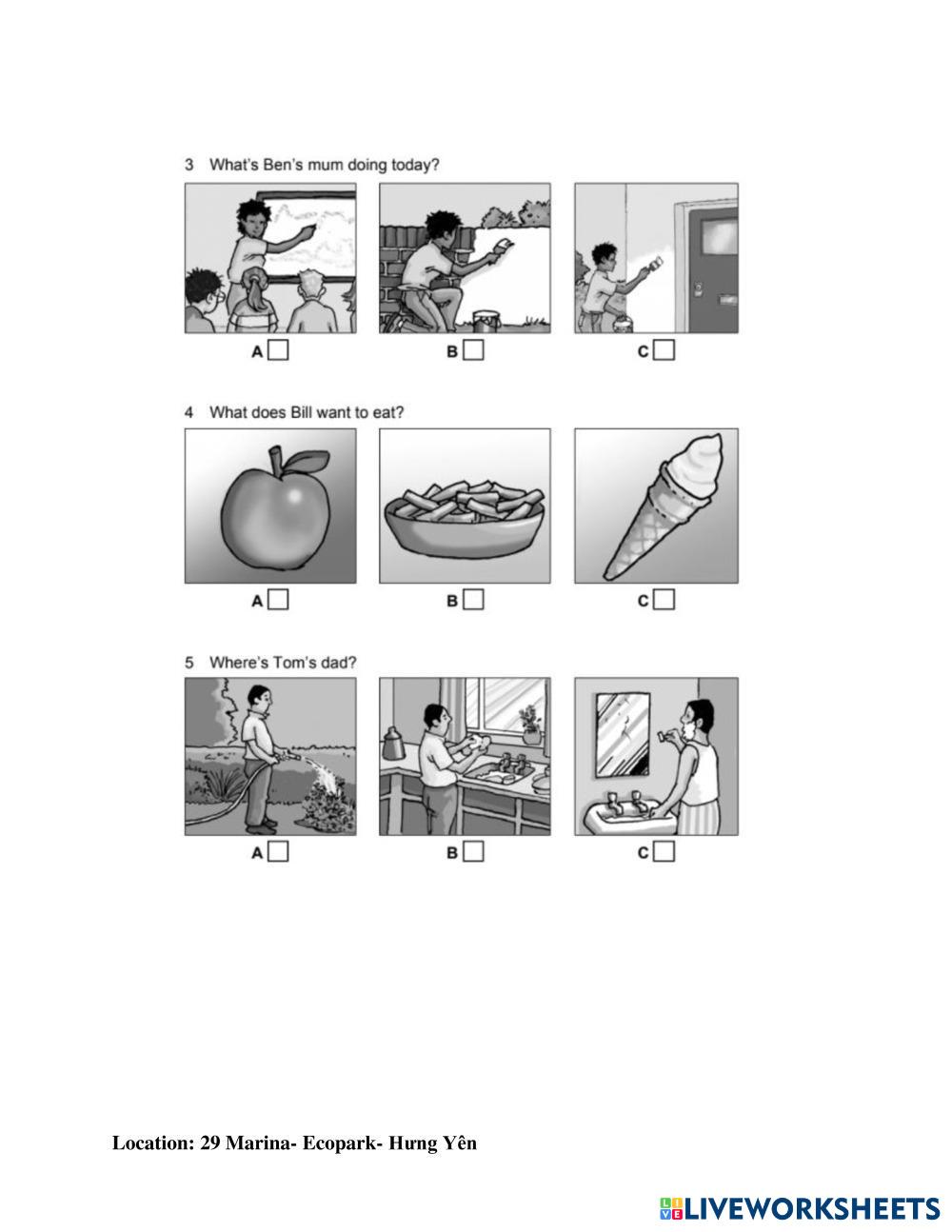 3 What's Ben's mum doing today?

A B C

4 What does Bill want to eat?

A B C

5 Where's Tom's dad?

A B C

Location: 29 Marina- Ecopark- Hưng Yên

LIVEWORKSHEETS