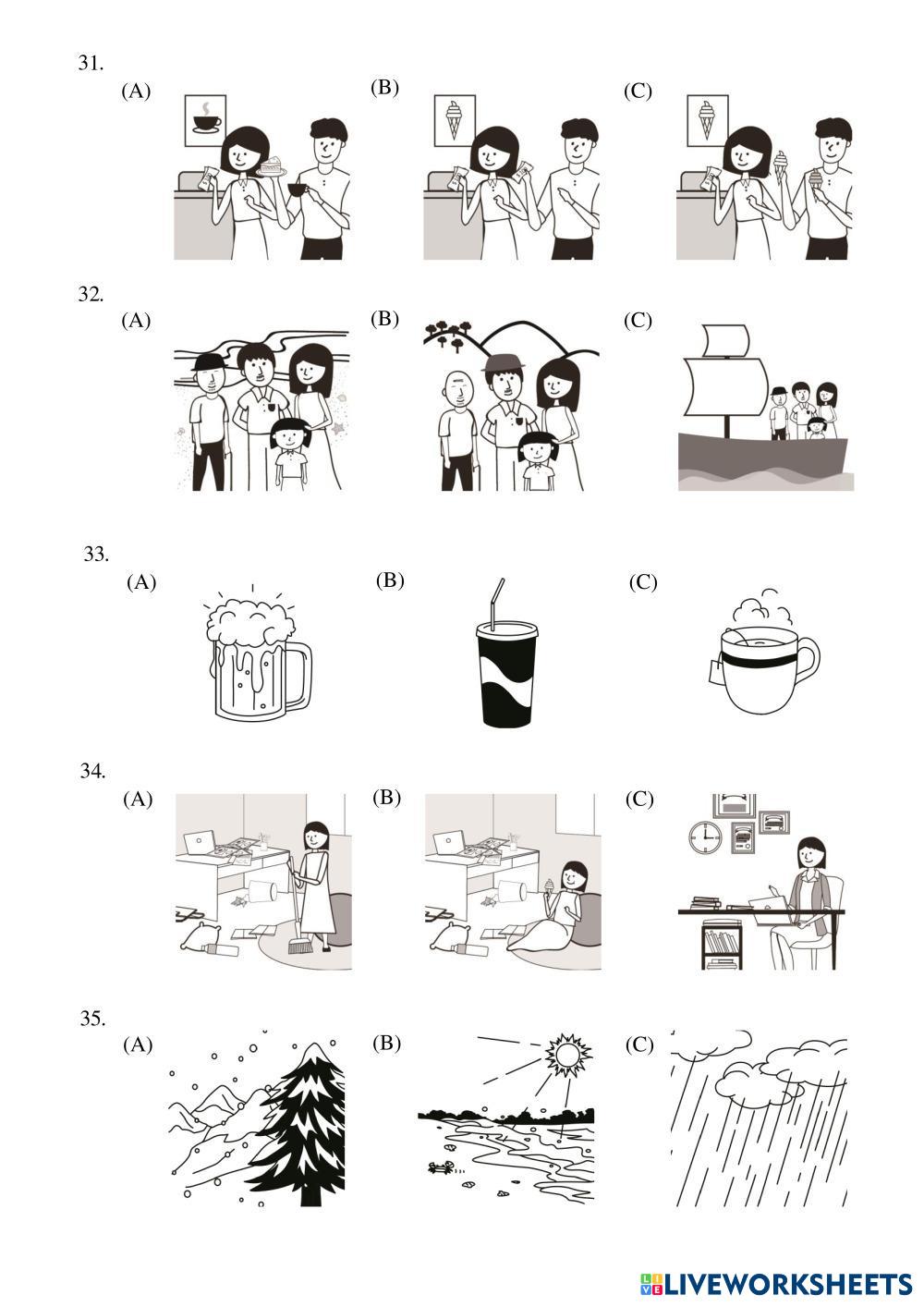 31.
(A)
(B)
(C)

32.
(A)
(B)
(C)

33.
(A)
(B)
(C)

34.
(A)
(B)
(C)

35.
(A)
(B)
(C)

LIVEWORKSHEETS