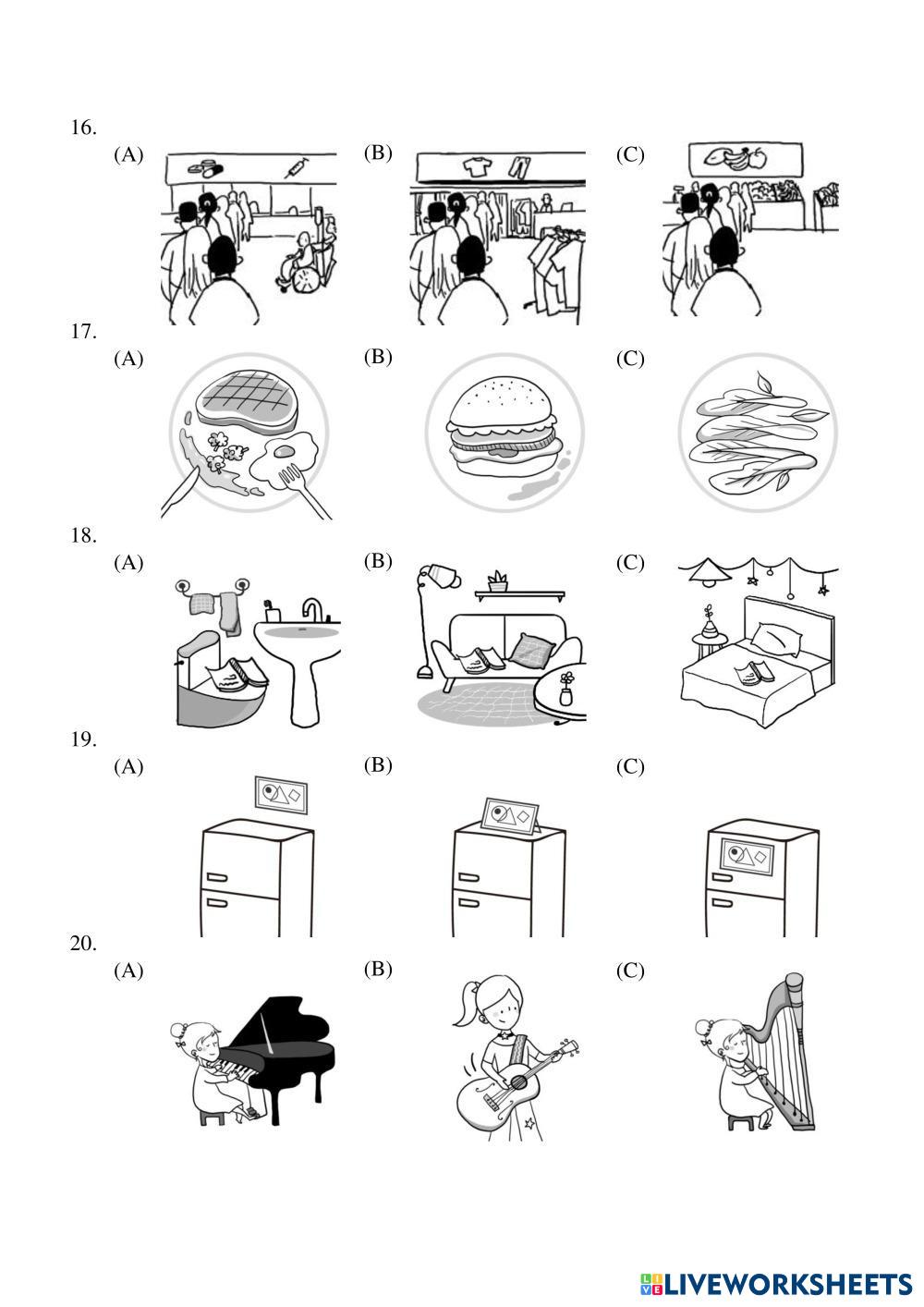 16.
(A)
(B)
(C)

17.
(A)
(B)
(C)

18.
(A)
(B)
(C)

19.
(A)
(B)
(C)

20.
(A)
(B)
(C)

LIVEWORKSHEETS