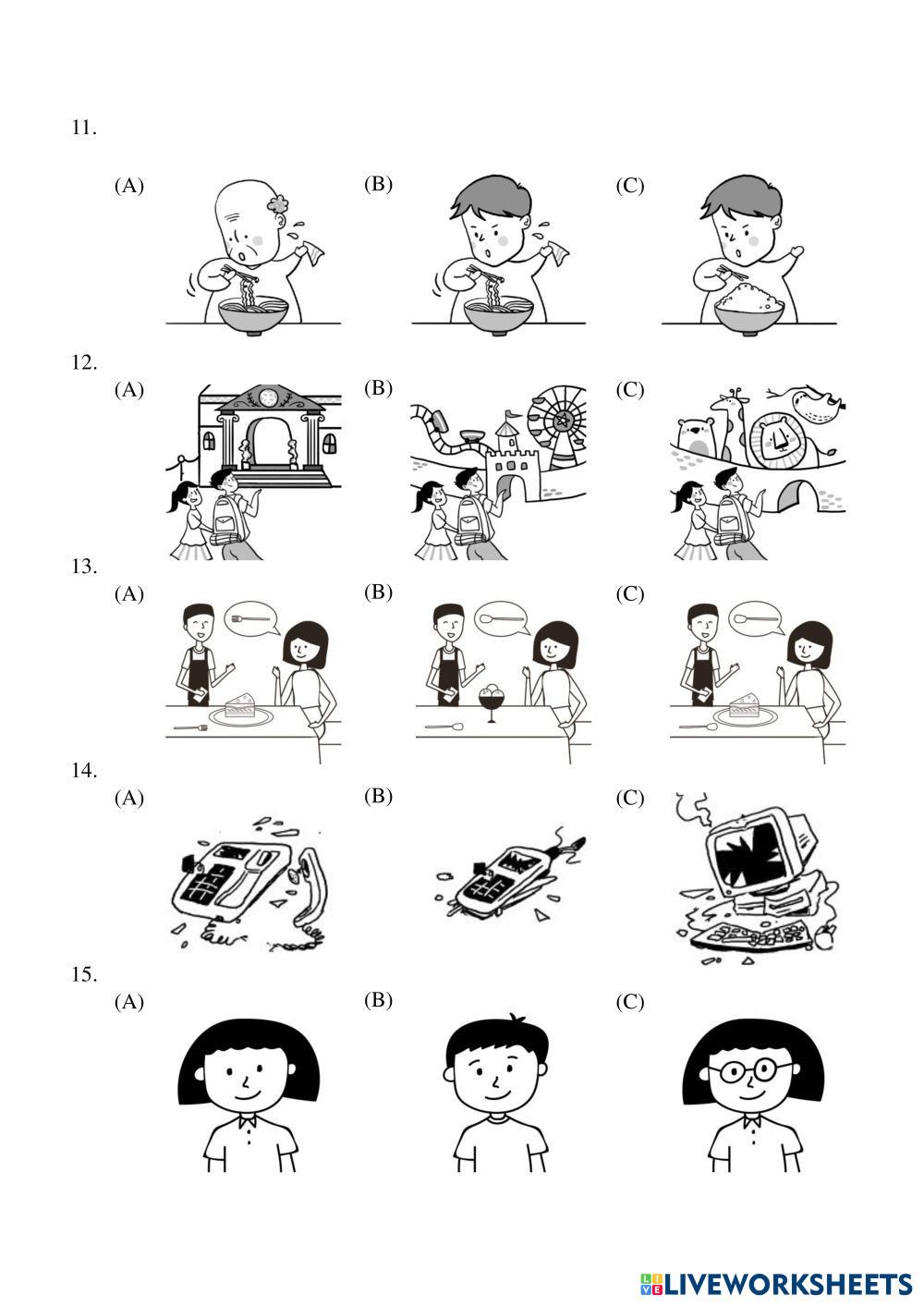 11.
(A)
(B)
(C)

12.
(A)
(B)
(C)

13.
(A)
(B)
(C)

14.
(A)
(B)
(C)

15.
(A)
(B)
(C)

LIVEWORKSHEETS