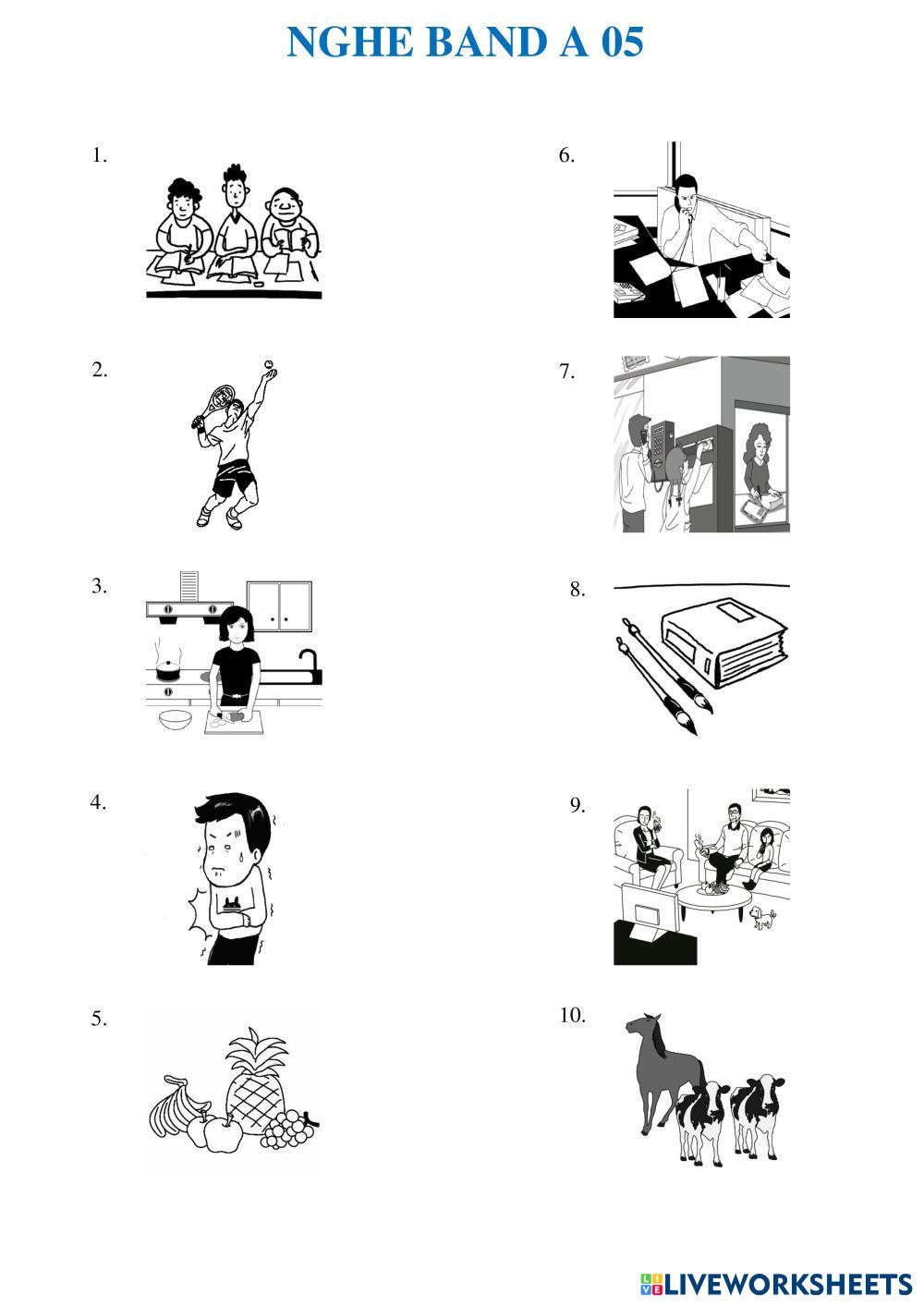 NGHE BAND A 05

1.

2.

3.

4.

5.

6.

7.

8.

9.

10.

LIVEWORKSHEETS