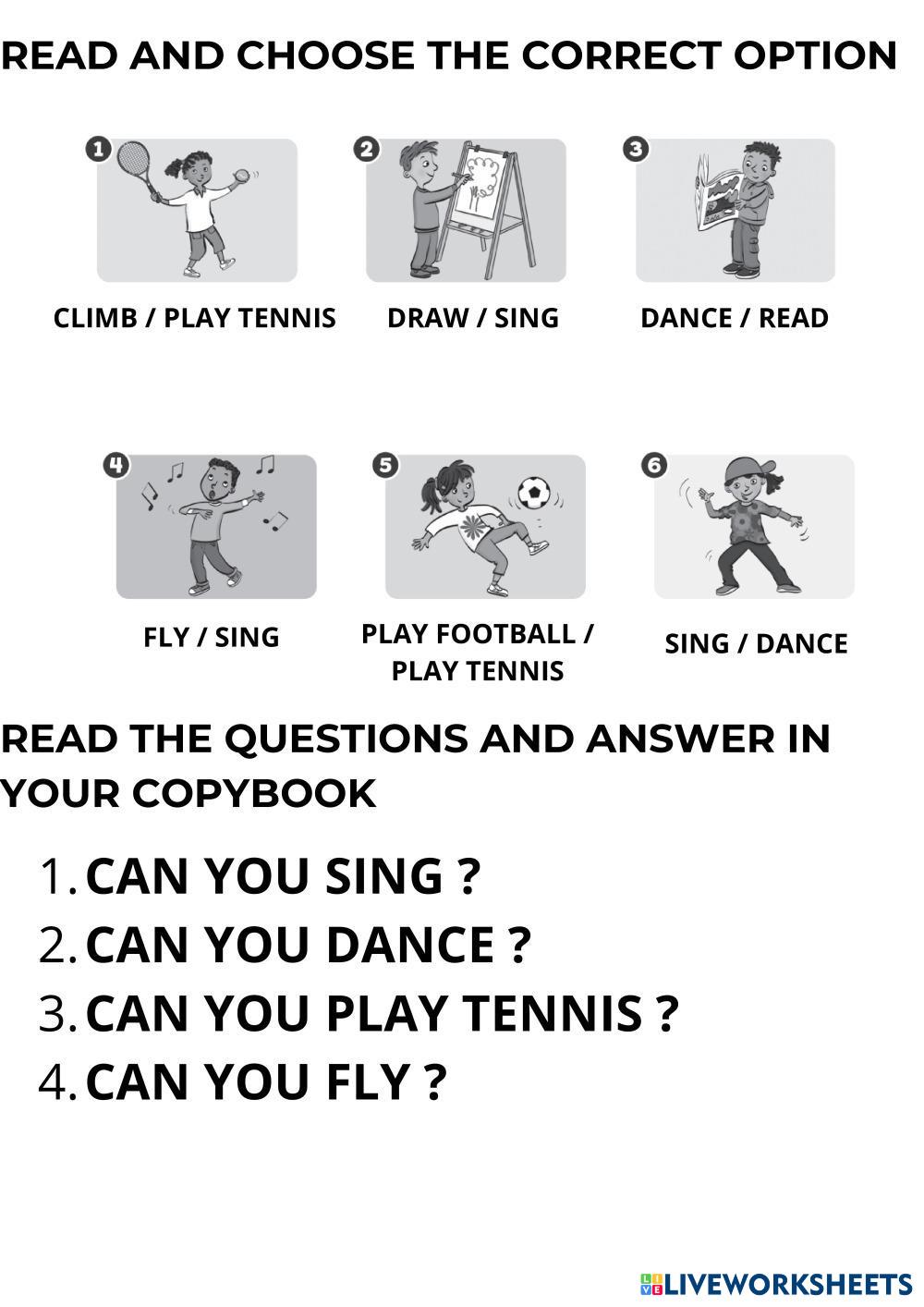 READ AND CHOOSE THE CORRECT OPTION

1 CLIMB / PLAY TENNIS

2 DRAW / SING

3 DANCE / READ

4 FLY / SING

5 PLAY FOOTBALL / PLAY TENNIS

6 SING / DANCE

READ THE QUESTIONS AND ANSWER IN YOUR COPYBOOK

1. CAN YOU SING ?
2. CAN YOU DANCE ?
3. CAN YOU PLAY TENNIS ?
4. CAN YOU FLY ?

LIVEWORKSHEETS