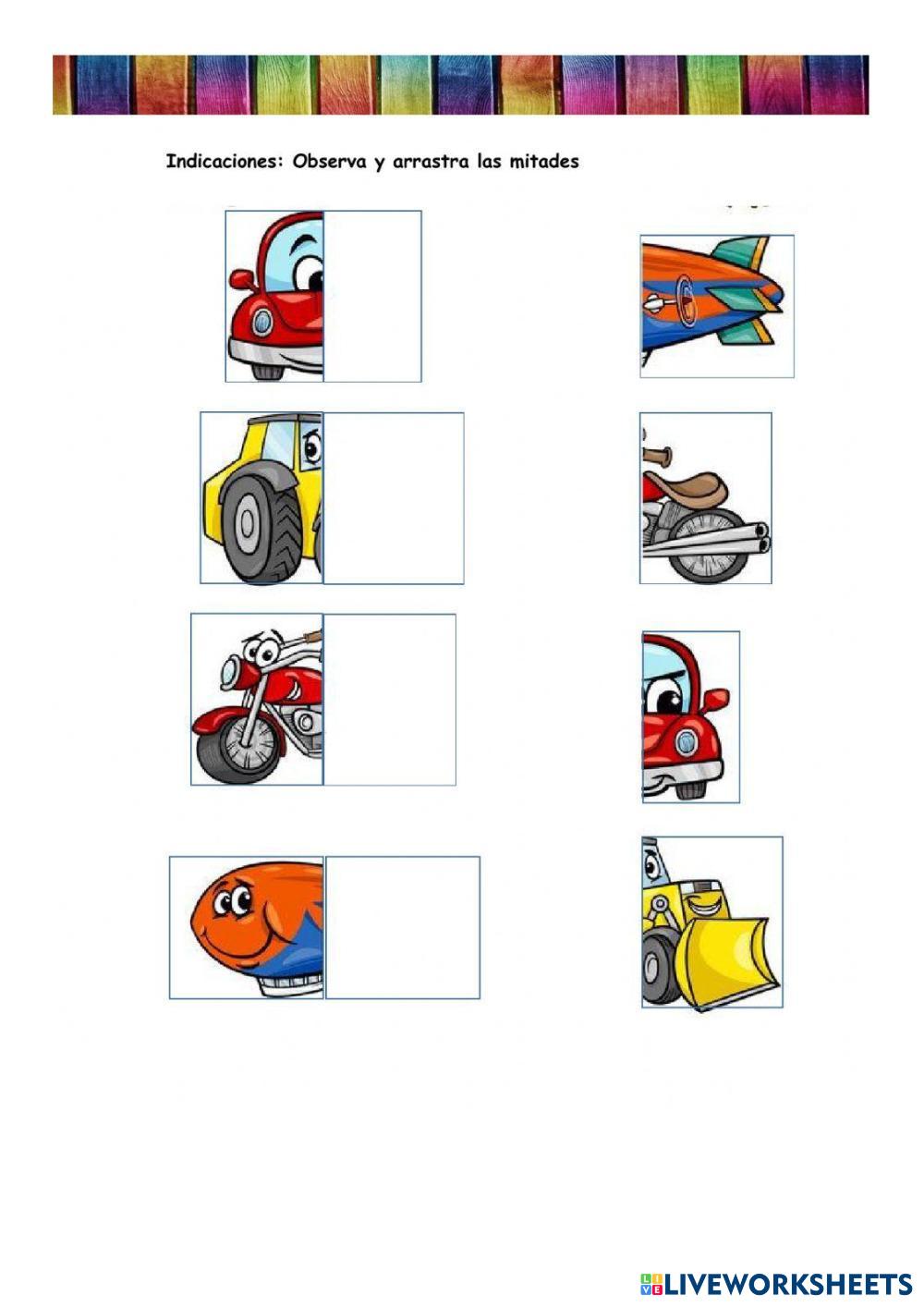 Indicaciones: Observa y arrastra las mitades

LIVEWORKSHEETS