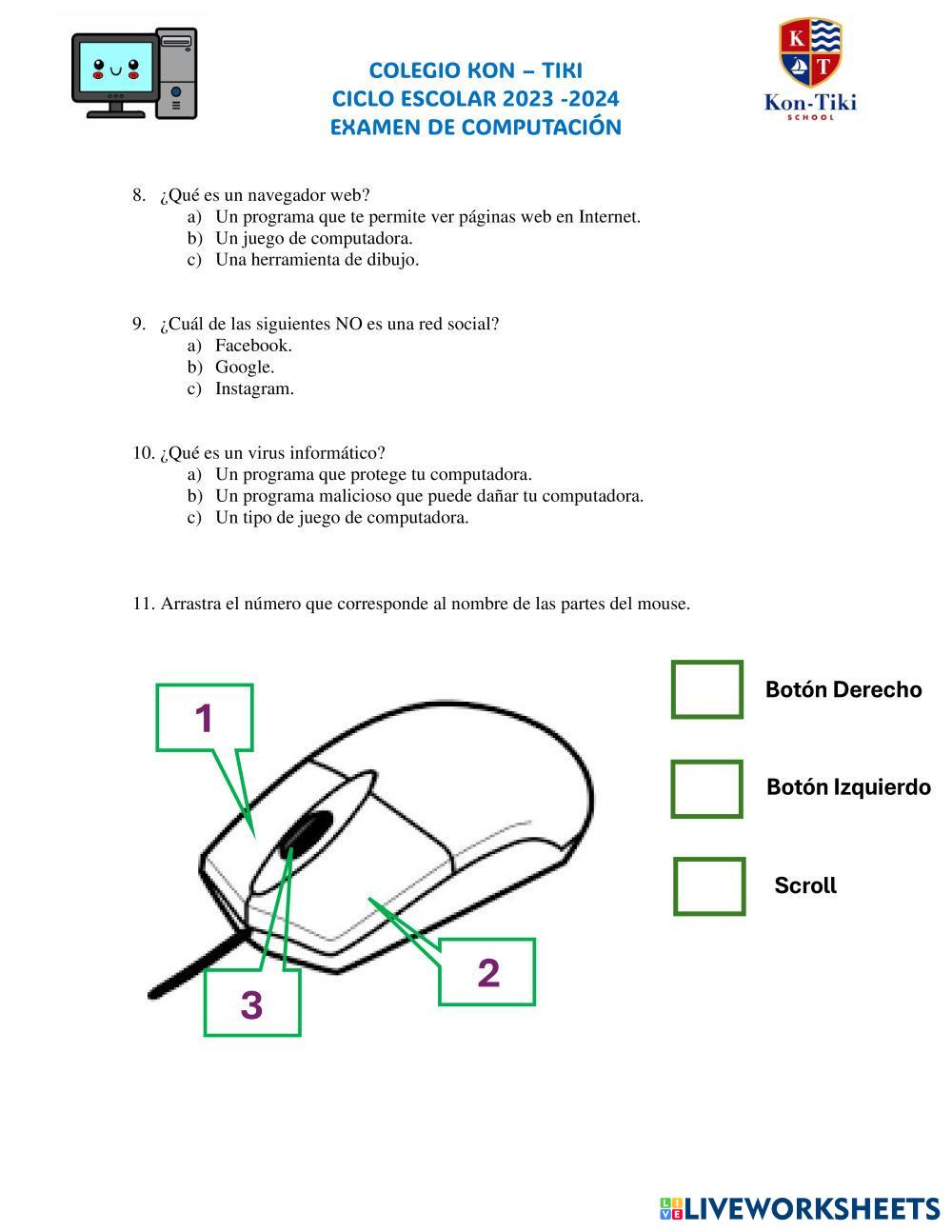 COLEGIO KON – TIKI
CICLO ESCOLAR 2023 -2024
EXAMEN DE COMPUTACIÓN

K T
Kon-Tiki
SCHOOL

8. ¿Qué es un navegador web?
a) Un programa que te permite ver páginas web en Internet.
b) Un juego de computadora.
c) Una herramienta de dibujo.

9. ¿Cuál de las siguientes NO es una red social?
a) Facebook.
b) Google.
c) Instagram.

10. ¿Qué es un virus informático?
a) Un programa que protege tu computadora.
b) Un programa malicioso que puede dañar tu computadora.
c) Un tipo de juego de computadora.

11. Arrastra el número que corresponde al nombre de las partes del mouse.

1

2

3

Botón Derecho

Botón Izquierdo

Scroll

LIVEWORKSHEETS