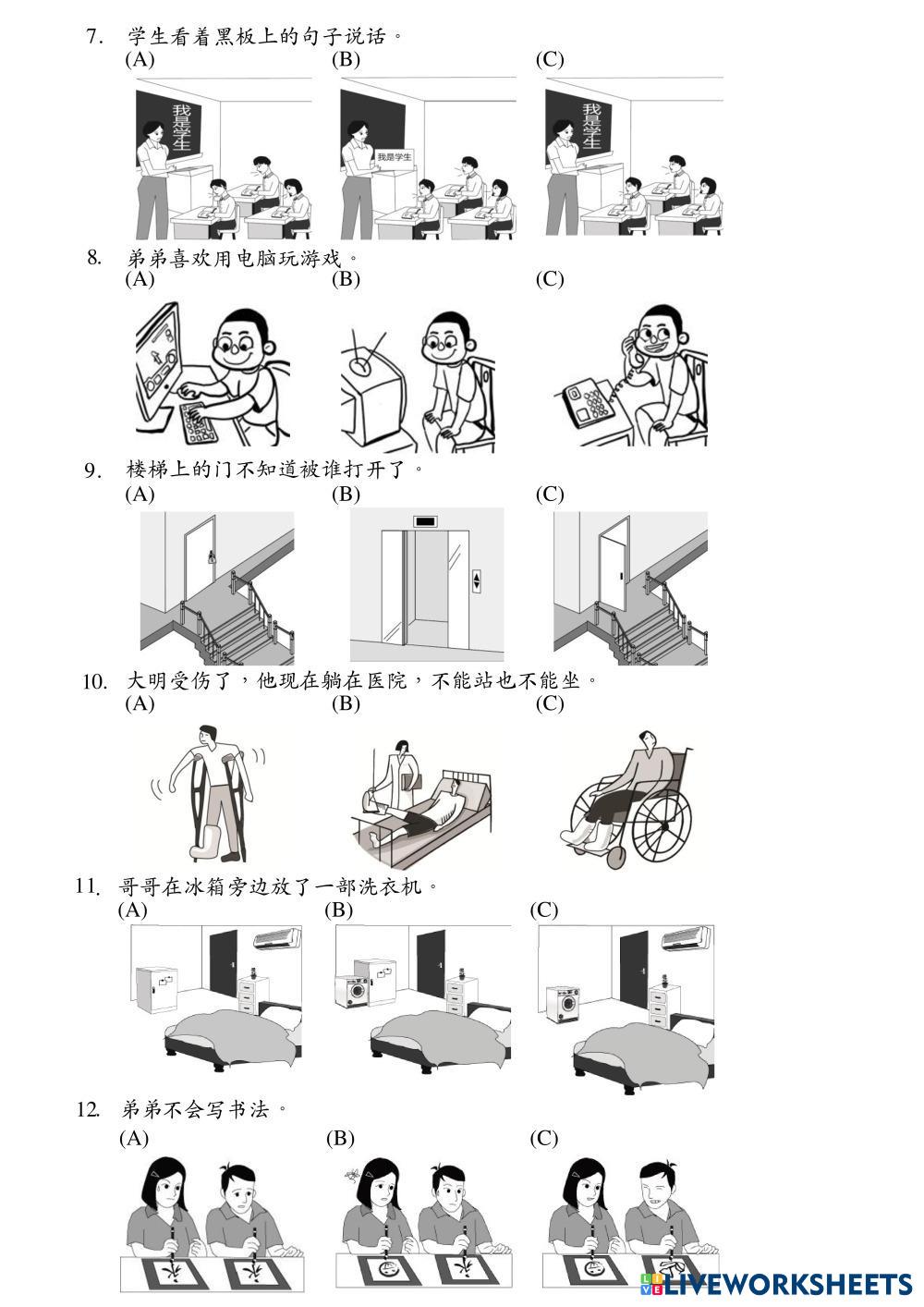 7. 学生看着黑板上的句子说话。
(A) (B) (C)

我是学生

我是学生

我是学生

8. 弟弟喜欢用电脑玩游戏。
(A) (B) (C)

9. 楼梯上的门不知道被谁打开了。
(A) (B) (C)

10. 大明受伤了，他现在躺在医院，不能站也不能坐。
(A) (B) (C)

11. 哥哥在冰箱旁边放了一部洗衣机。
(A) (B) (C)

12. 弟弟不会写书法。
(A) (B) (C)

LIVEWORKSHEETS