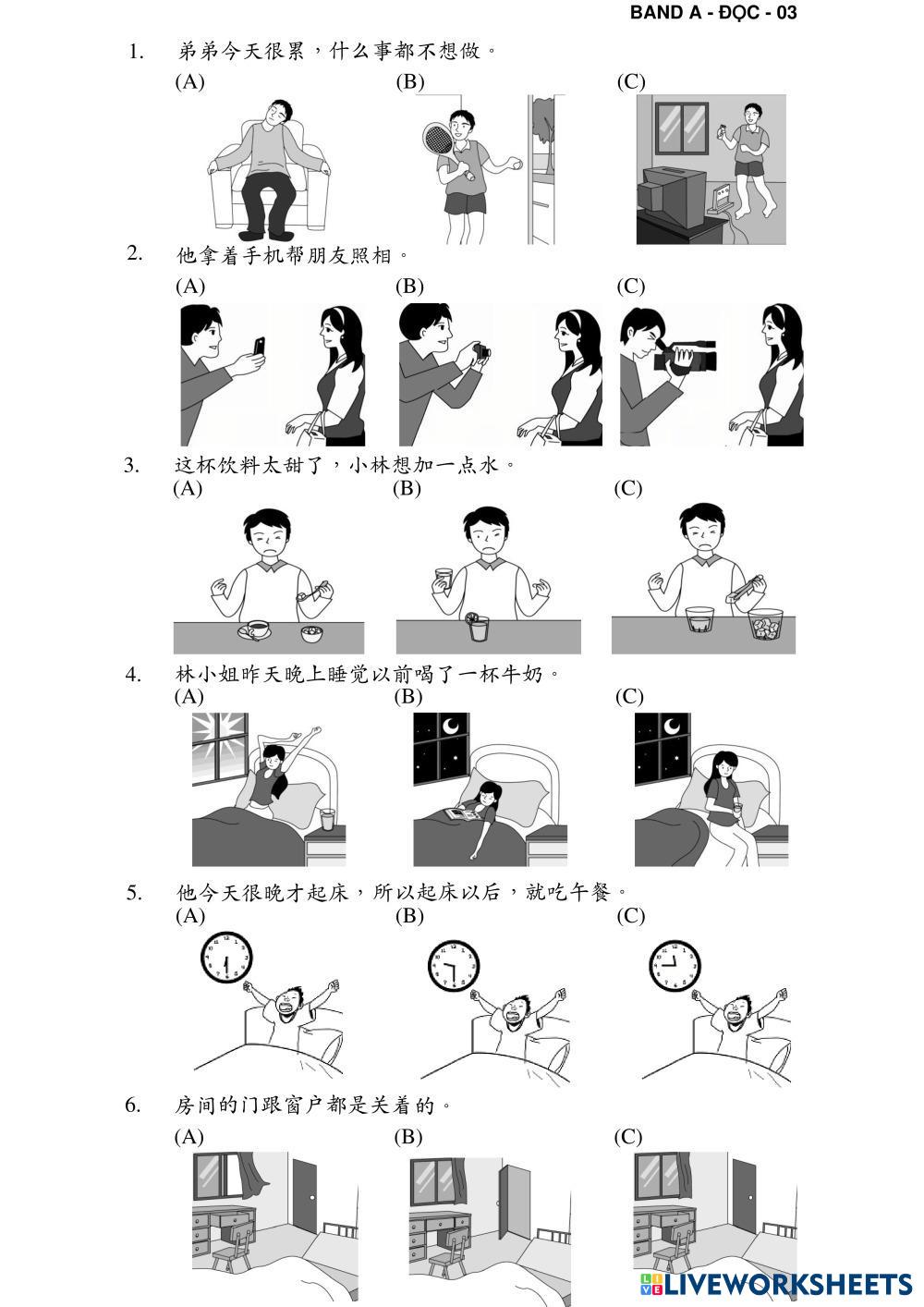 BAND A - ĐỌC - 03

1. 弟弟今天很累，什么事都不想做。

(A) (B) (C)

2. 他拿着手机帮朋友照相。

(A) (B) (C)

3. 这杯饮料太甜了，小林想加一点水。

(A) (B) (C)

4. 林小姐昨天晚上睡觉以前喝了一杯牛奶。

(A) (B) (C)

5. 他今天很晚才起床，所以起床以后，就吃午餐。

(A) (B) (C)

6. 房间的门跟窗户都是关着的。

(A) (B) (C)

LIVEWORKSHEETS