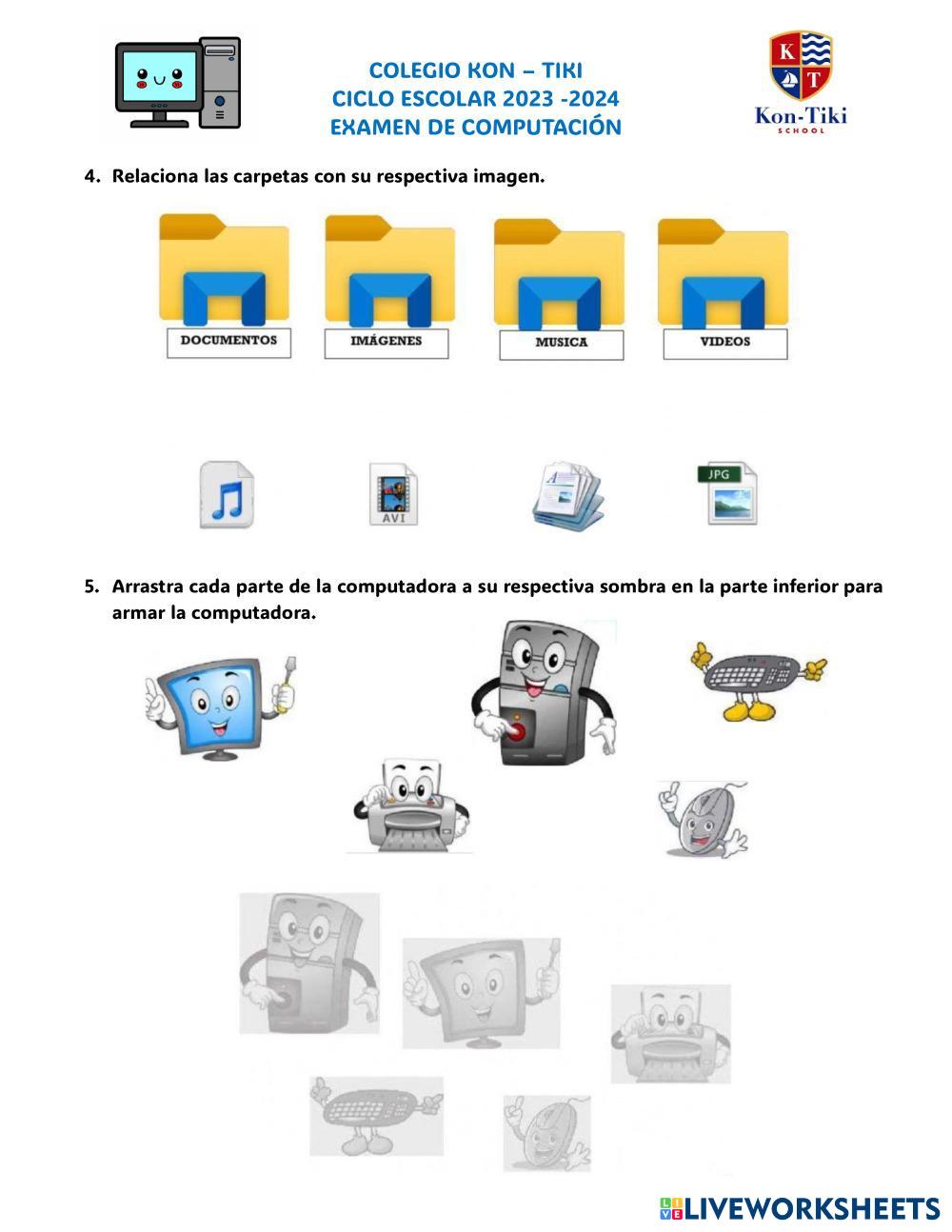 COLEGIO KON – TIKI
CICLO ESCOLAR 2023 -2024
EXAMEN DE COMPUTACIÓN

K T
Kon-Tiki
SCHOOL

4. Relaciona las carpetas con su respectiva imagen.

DOCUMENTOS
IMÁGENES
MUSICA
VIDEOS

AVI
JPG

5. Arrastra cada parte de la computadora a su respectiva sombra en la parte inferior para armar la computadora.

LIVEWORKSHEETS