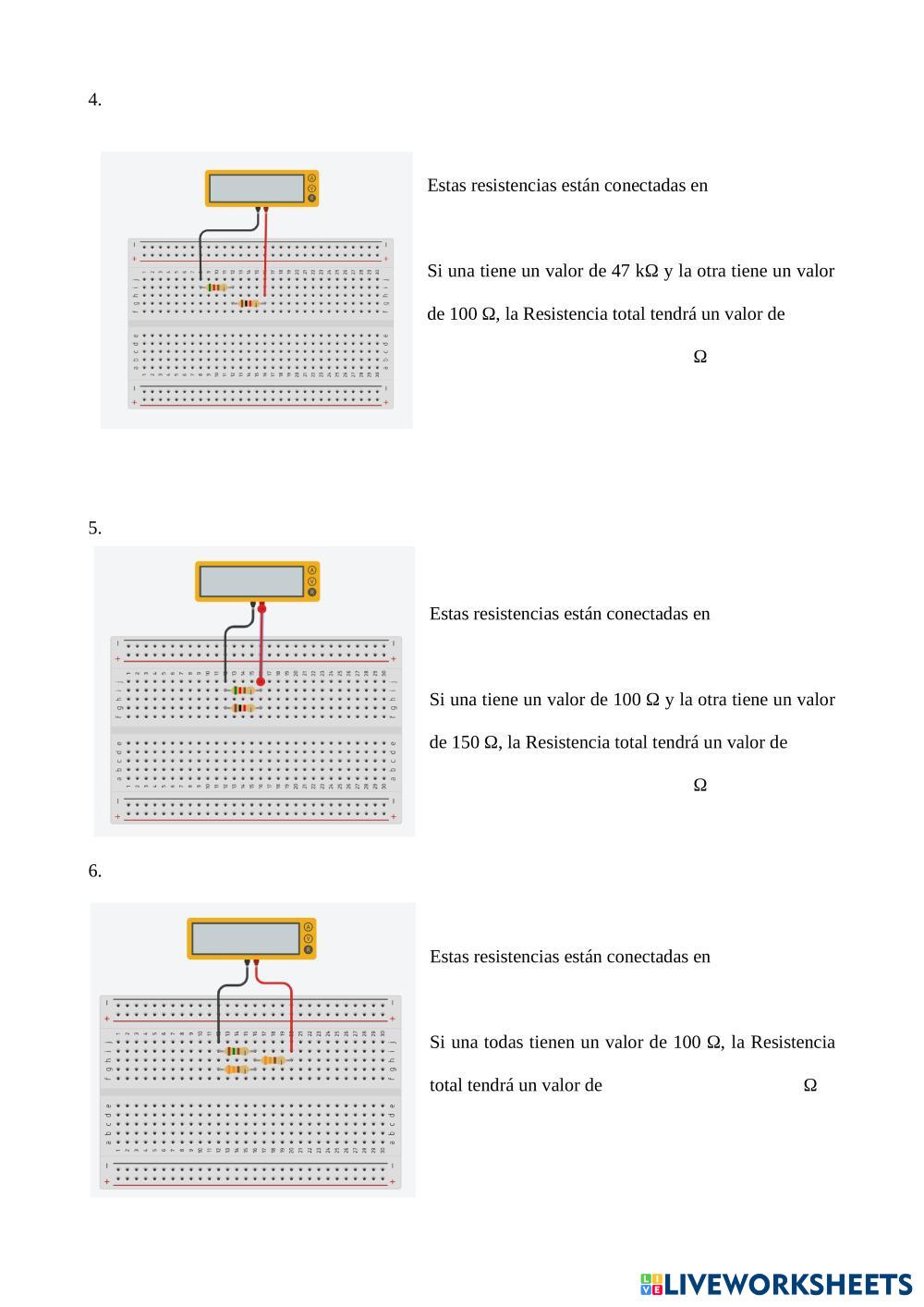 4.

Estas resistencias están conectadas en

Si una tiene un valor de 47 kΩ y la otra tiene un valor de 100 Ω, la Resistencia total tendrá un valor de

Ω

5.

Estas resistencias están conectadas en

Si una tiene un valor de 100 Ω y la otra tiene un valor de 150 Ω, la Resistencia total tendrá un valor de

Ω

6.

Estas resistencias están conectadas en

Si una todas tienen un valor de 100 Ω, la Resistencia total tendrá un valor de Ω

LIVEWORKSHEETS