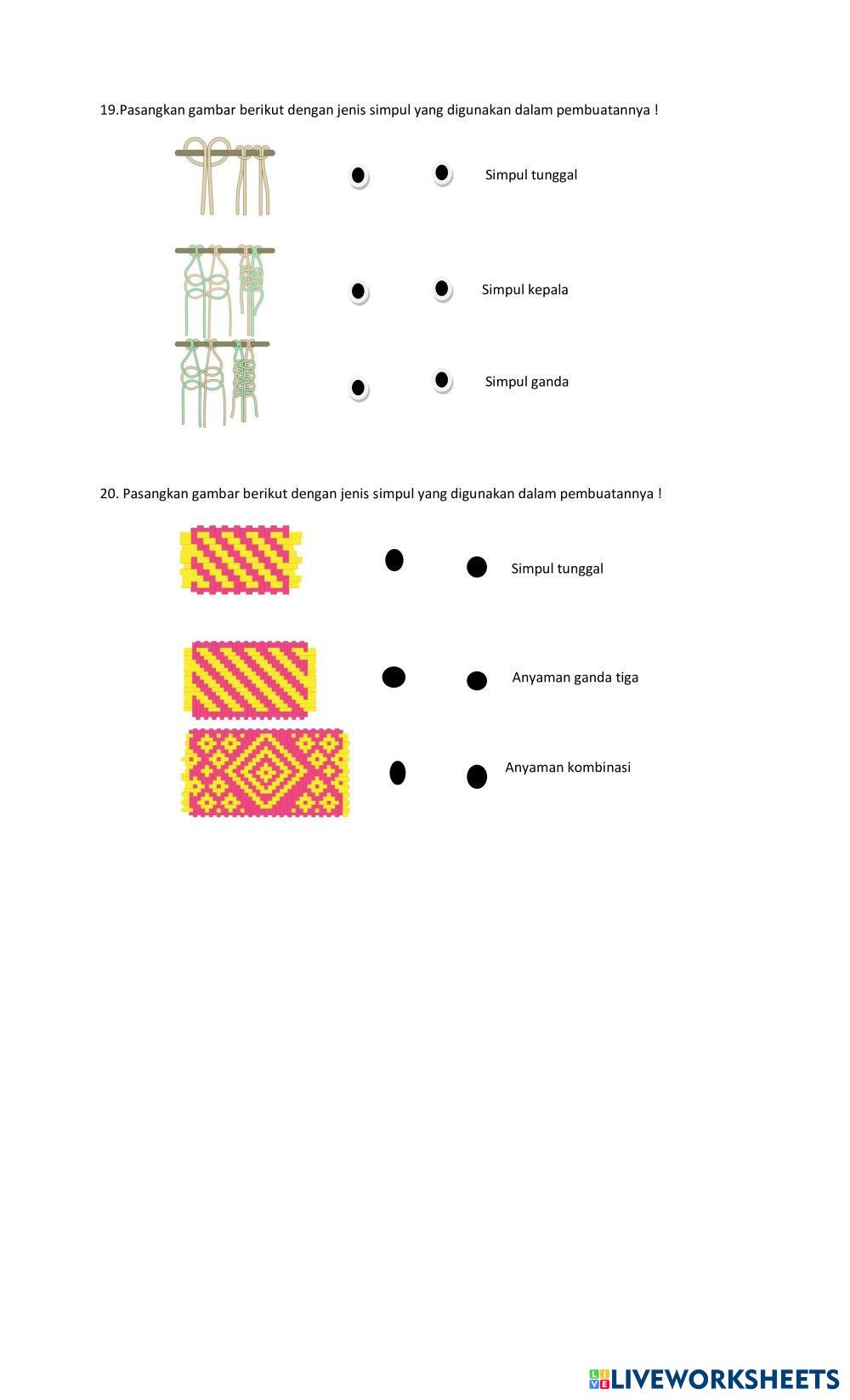 19.Pasangkan gambar berikut dengan jenis simpul yang digunakan dalam pembuatannya !

Simpul tunggal

Simpul kepala

Simpul ganda

20. Pasangkan gambar berikut dengan jenis simpul yang digunakan dalam pembuatannya !

Simpul tunggal

Anyaman ganda tiga

Anyaman kombinasi

LIVEWORKSHEETS