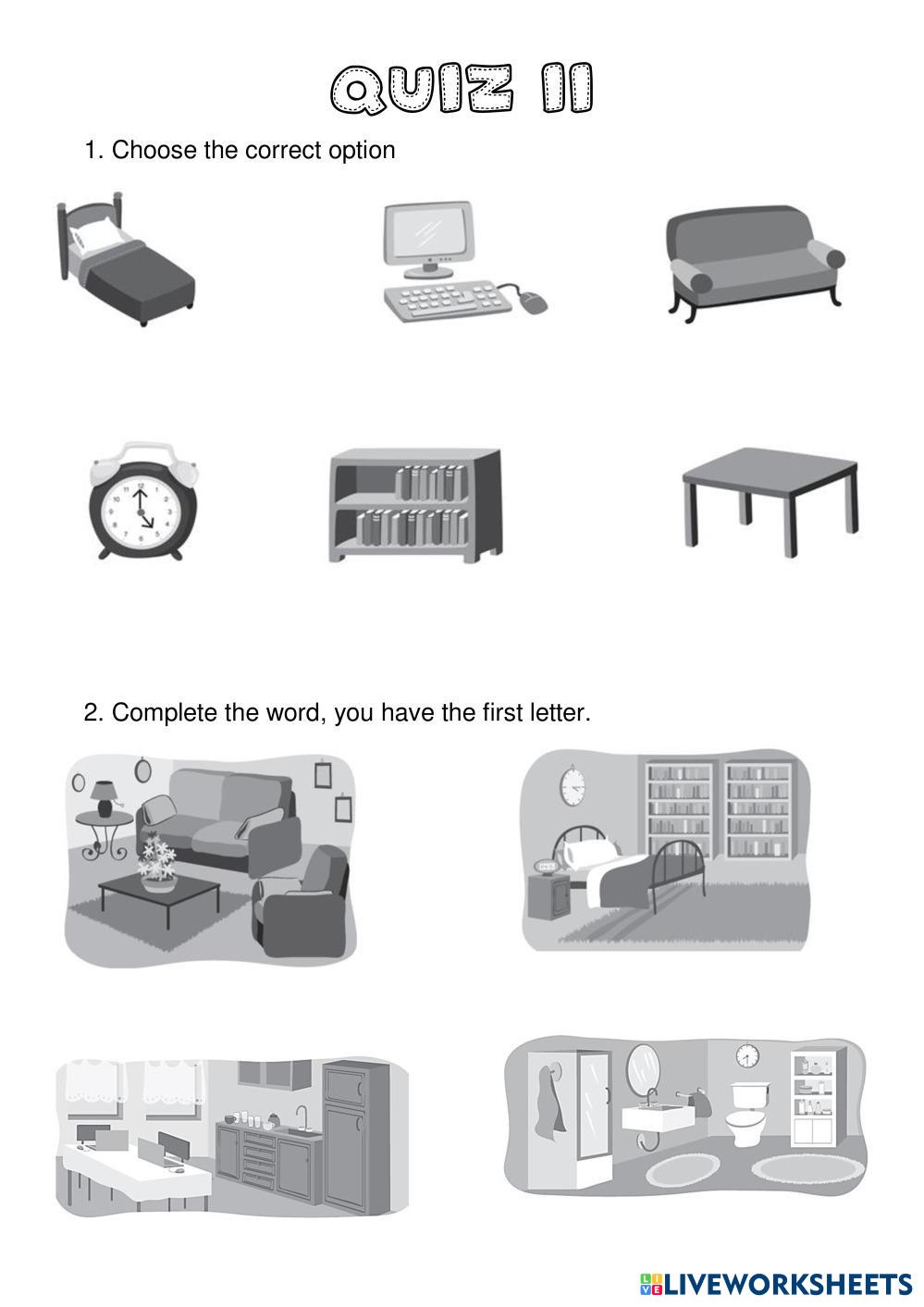 QUIZ II

1. Choose the correct option

2. Complete the word, you have the first letter.

LIVEWORKSHEETS