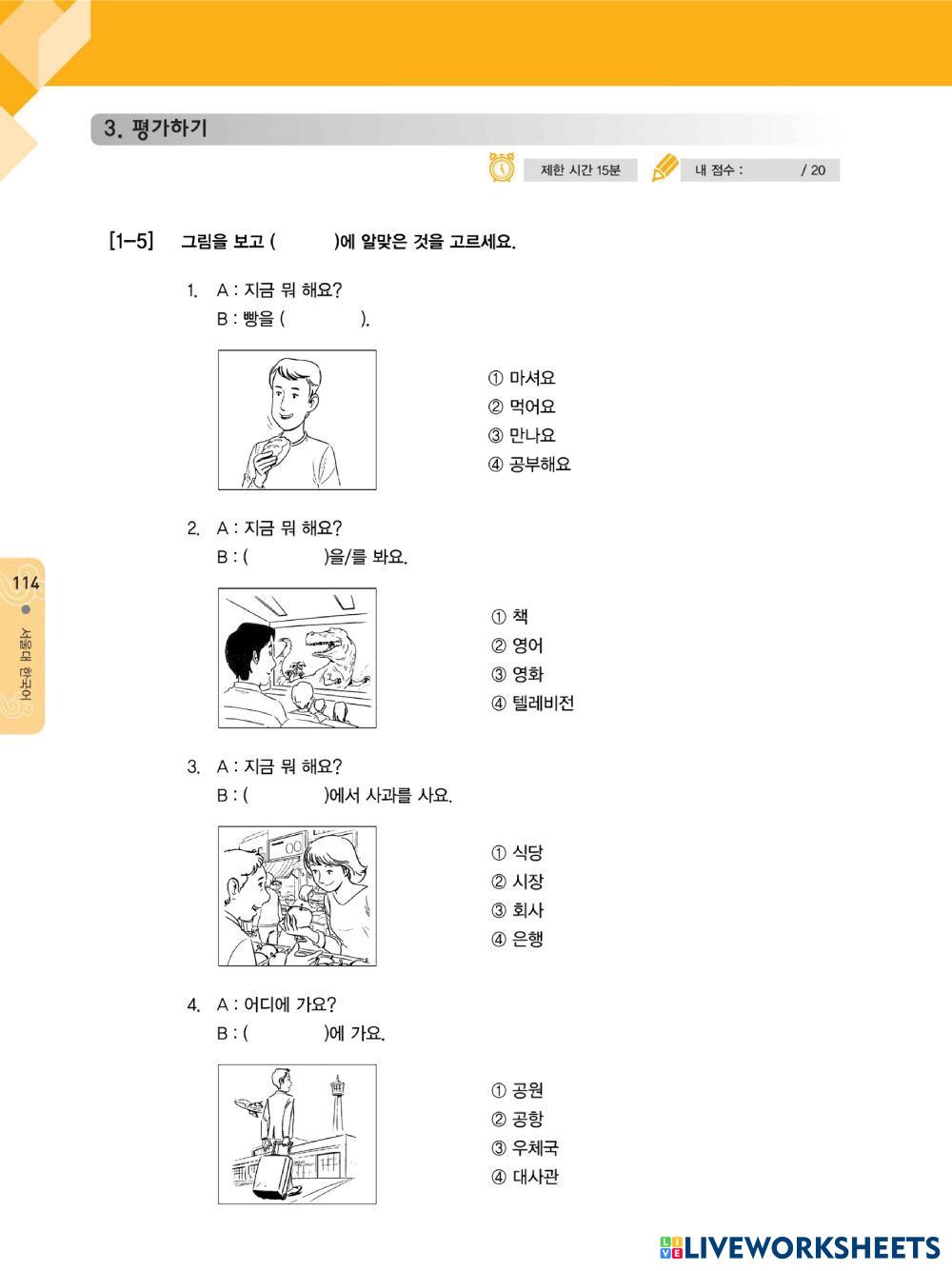 3. 평가하기

제한 시간 15분 내 점수 : / 20

[1-5] 그림을 보고 ( )에 알맞은 것을 고르세요.

1. A : 지금 뭐 해요?
B : 빵을 ( ).

① 마셔요
② 먹어요
③ 만나요
④ 공부해요

2. A : 지금 뭐 해요?
B : ( )을/를 봐요.

① 책
② 영어
③ 영화
④ 텔레비전

3. A : 지금 뭐 해요?
B : ( )에서 사과를 사요.

① 식당
② 시장
③ 회사
④ 은행

4. A : 어디에 가요?
B : ( )에 가요.

① 공원
② 공항
③ 우체국
④ 대사관

114 서울대 한국어

LIVEWORKSHEETS