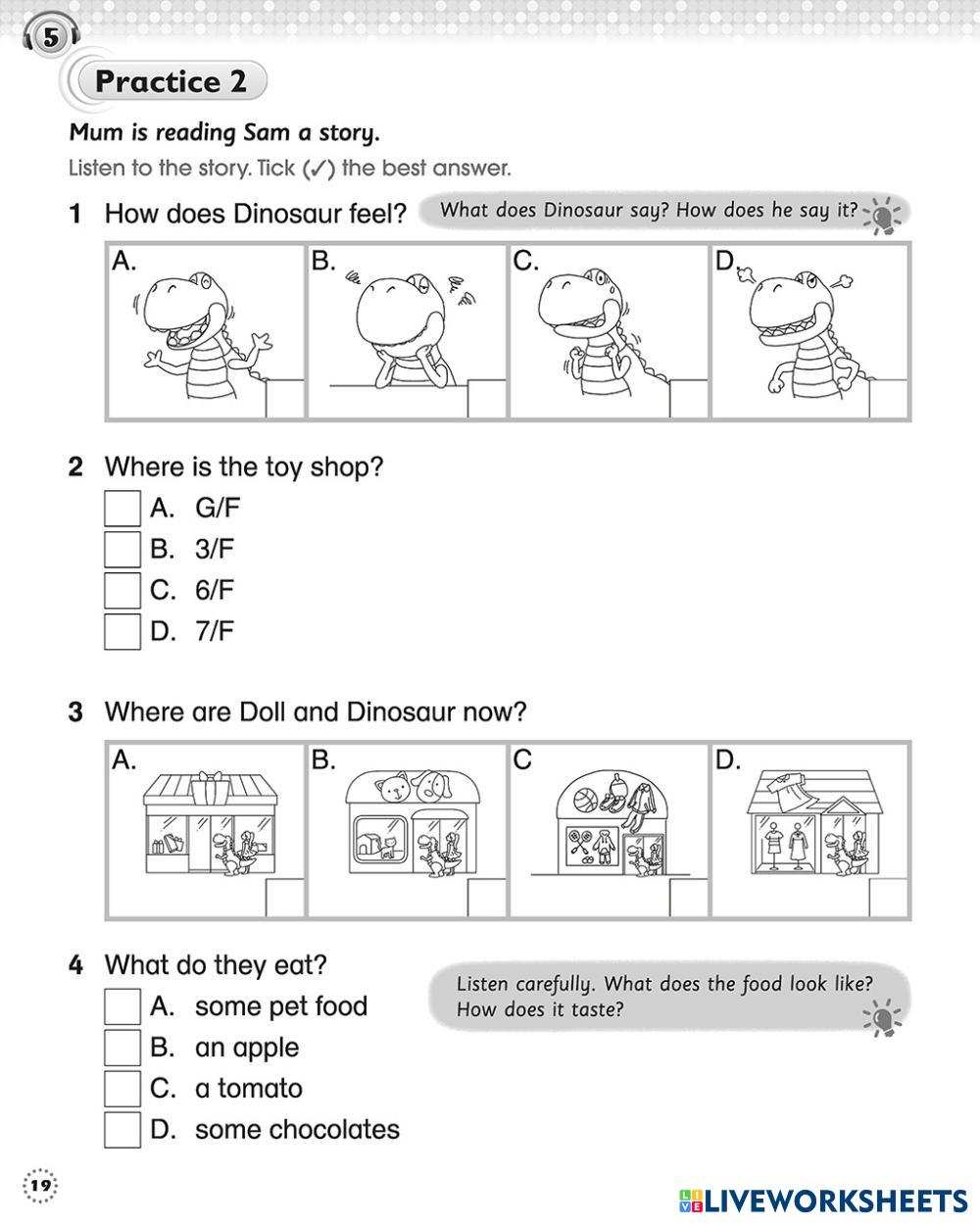 5

Practice 2

Mum is reading Sam a story.

Listen to the story. Tick (✓) the best answer.

1 How does Dinosaur feel?

What does Dinosaur say? How does he say it?

A. B. C. D.

2 Where is the toy shop?

A. G/F
B. 3/F
C. 6/F
D. 7/F

3 Where are Doll and Dinosaur now?

A. B. C D.

4 What do they eat?

Listen carefully. What does the food look like? How does it taste?

A. some pet food
B. an apple
C. a tomato
D. some chocolates

19

LIVEWORKSHEETS