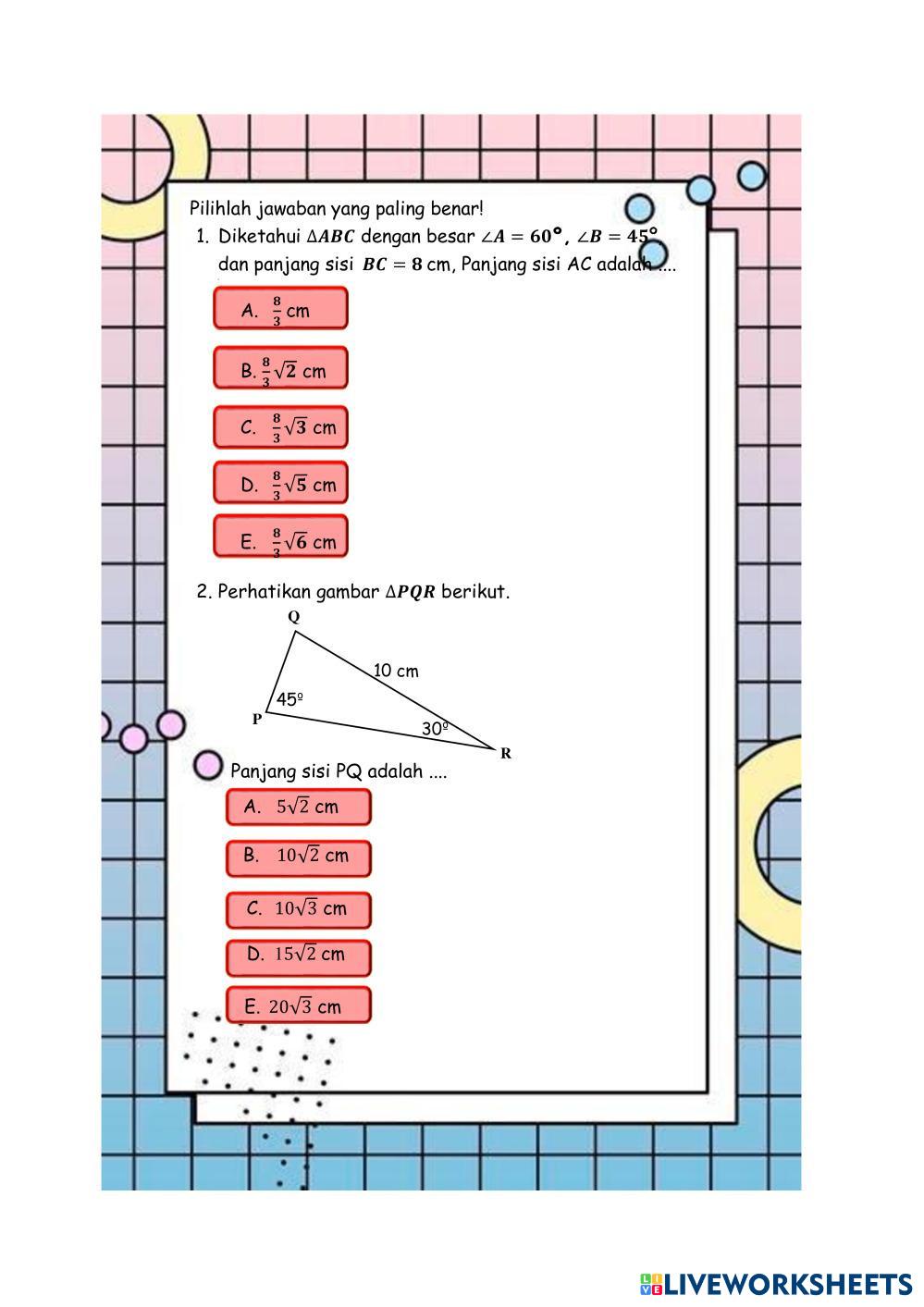 Pilihlah jawaban yang paling benar!

1. Diketahui $\Delta ABC$ dengan besar $\angle A = 60°$, $\angle B = 45°$ dan panjang sisi $BC = 8$ cm, Panjang sisi AC adalah ....

A. $\frac{8}{3}$ cm

B. $\frac{8}{3}\sqrt{2}$ cm

C. $\frac{8}{3}\sqrt{3}$ cm

D. $\frac{8}{3}\sqrt{5}$ cm

E. $\frac{8}{3}\sqrt{6}$ cm

2. Perhatikan gambar $\Delta PQR$ berikut.

Q
10 cm
45º
P
30º
R

Panjang sisi PQ adalah ....

A. $5\sqrt{2}$ cm

B. $10\sqrt{2}$ cm

C. $10\sqrt{3}$ cm

D. $15\sqrt{2}$ cm

E. $20\sqrt{3}$ cm

LIVEWORKSHEETS