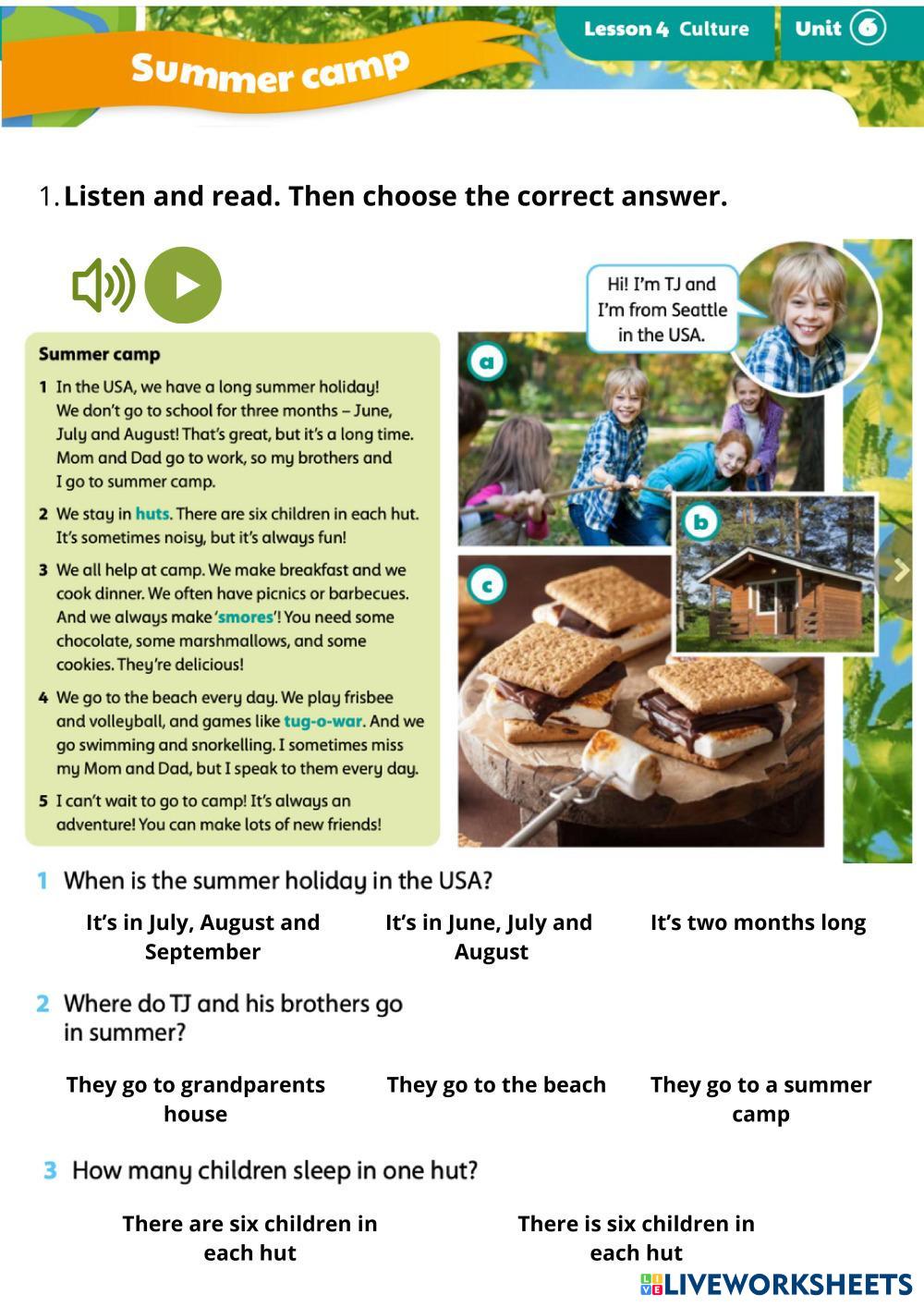 Summer camp

Lesson 4 Culture

Unit 6

1. Listen and read. Then choose the correct answer.

Summer camp

1 In the USA, we have a long summer holiday! We don't go to school for three months – June, July and August! That's great, but it's a long time. Mom and Dad go to work, so my brothers and I go to summer camp.

2 We stay in huts. There are six children in each hut. It's sometimes noisy, but it's always fun!

3 We all help at camp. We make breakfast and we cook dinner. We often have picnics or barbecues. And we always make 'smores'! You need some chocolate, some marshmallows, and some cookies. They're delicious!

4 We go to the beach every day. We play frisbee and volleyball, and games like tug-o-war. And we go swimming and snorkelling. I sometimes miss my Mom and Dad, but I speak to them every day.

5 I can't wait to go to camp! It's always an adventure! You can make lots of new friends!

Hi! I'm TJ and I'm from Seattle in the USA.

a

b

c

1 When is the summer holiday in the USA?

It's in July, August and September

It's in June, July and August

It's two months long

2 Where do TJ and his brothers go in summer?

They go to grandparents house

They go to the beach

They go to a summer camp

3 How many children sleep in one hut?

There are six children in each hut

There is six children in each hut

LIVEWORKSHEETS