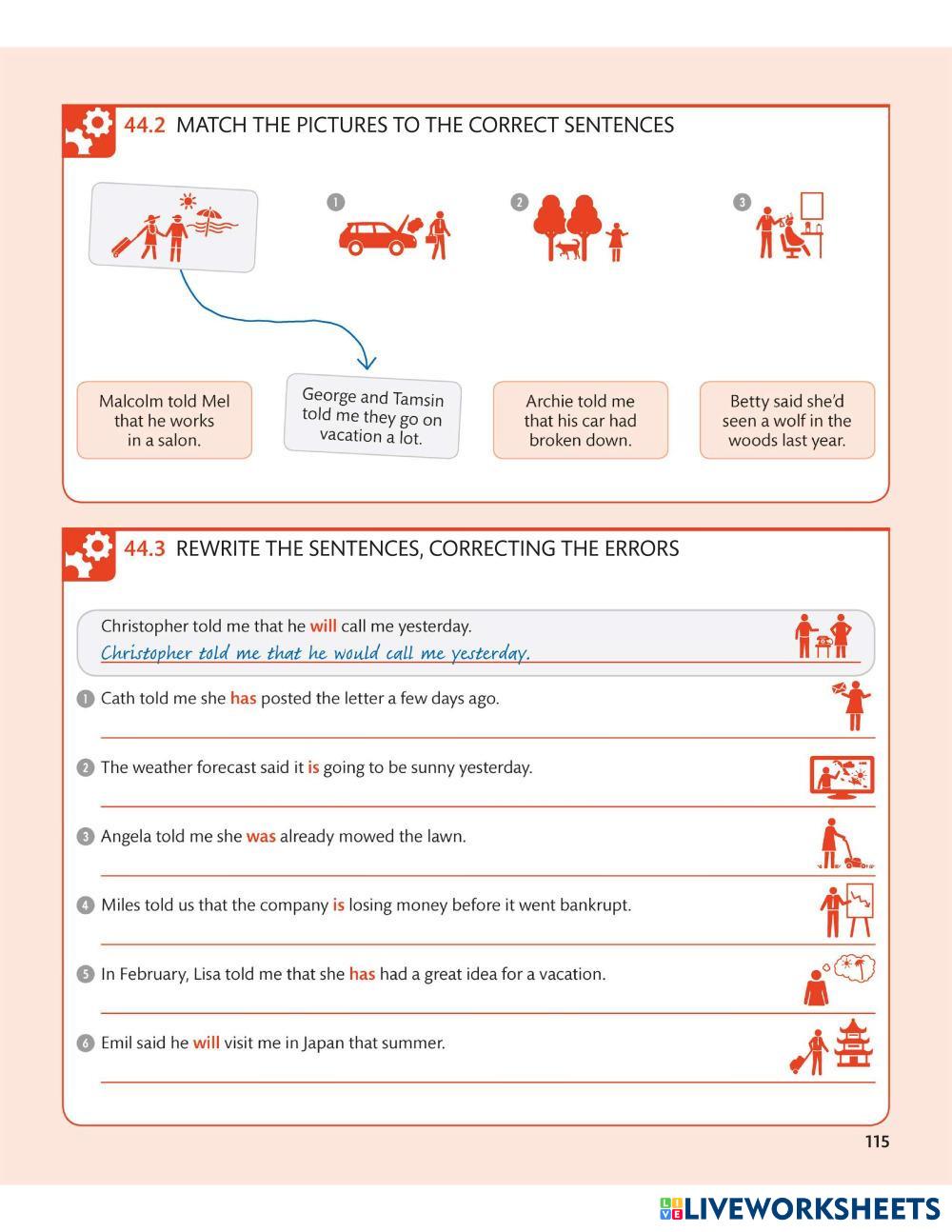 44.2 MATCH THE PICTURES TO THE CORRECT SENTENCES

1

2

3

Malcolm told Mel that he works in a salon.

George and Tamsin told me they go on vacation a lot.

Archie told me that his car had broken down.

Betty said she'd seen a wolf in the woods last year.

44.3 REWRITE THE SENTENCES, CORRECTING THE ERRORS

Christopher told me that he will call me yesterday.
Christopher told me that he would call me yesterday.

1 Cath told me she has posted the letter a few days ago.

2 The weather forecast said it is going to be sunny yesterday.

3 Angela told me she was already mowed the lawn.

4 Miles told us that the company is losing money before it went bankrupt.

5 In February, Lisa told me that she has had a great idea for a vacation.

6 Emil said he will visit me in Japan that summer.

115

LIVEWORKSHEETS