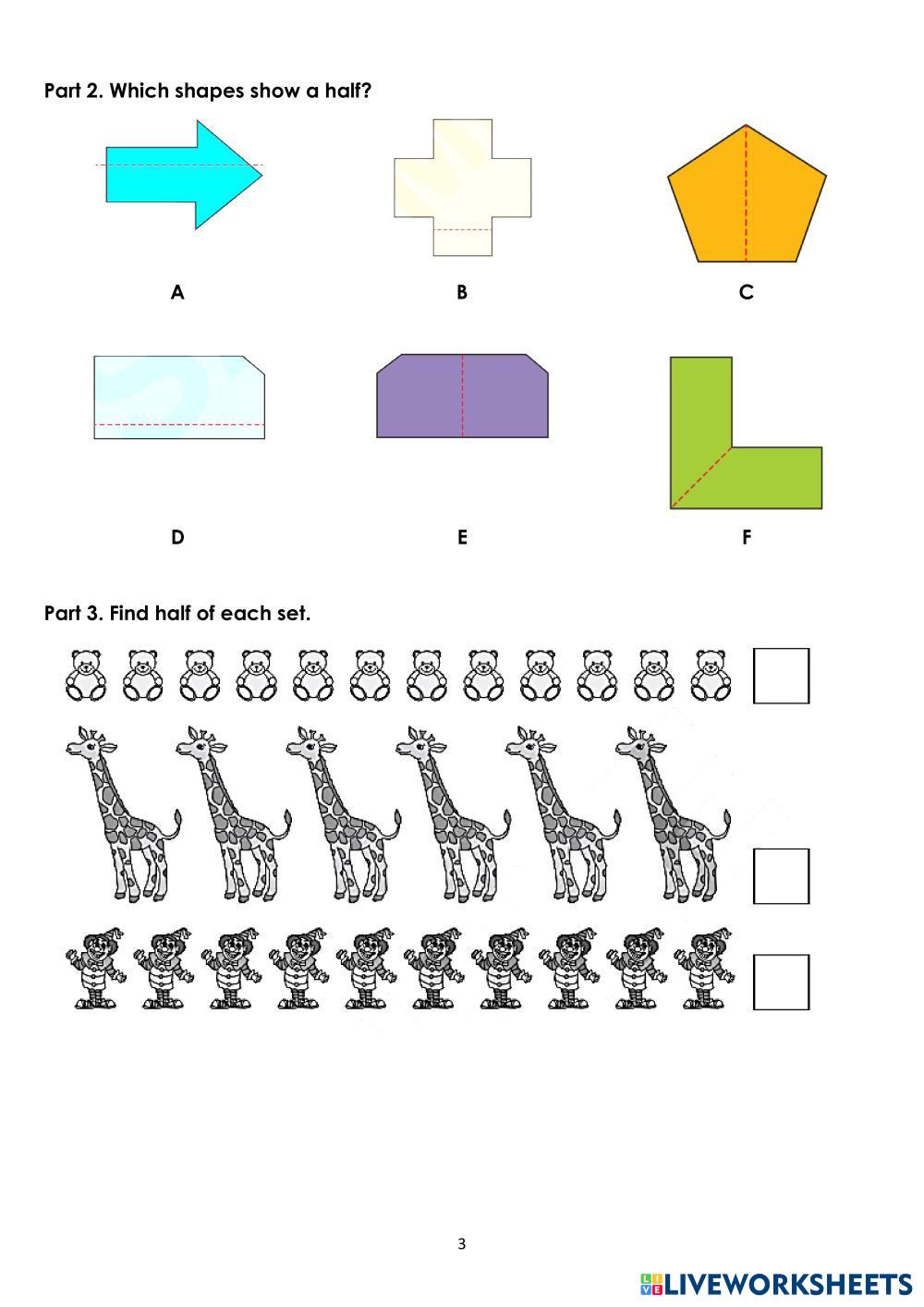 Part 2. Which shapes show a half?

A

B

C

D

E

F

Part 3. Find half of each set.

3

LIVEWORKSHEETS