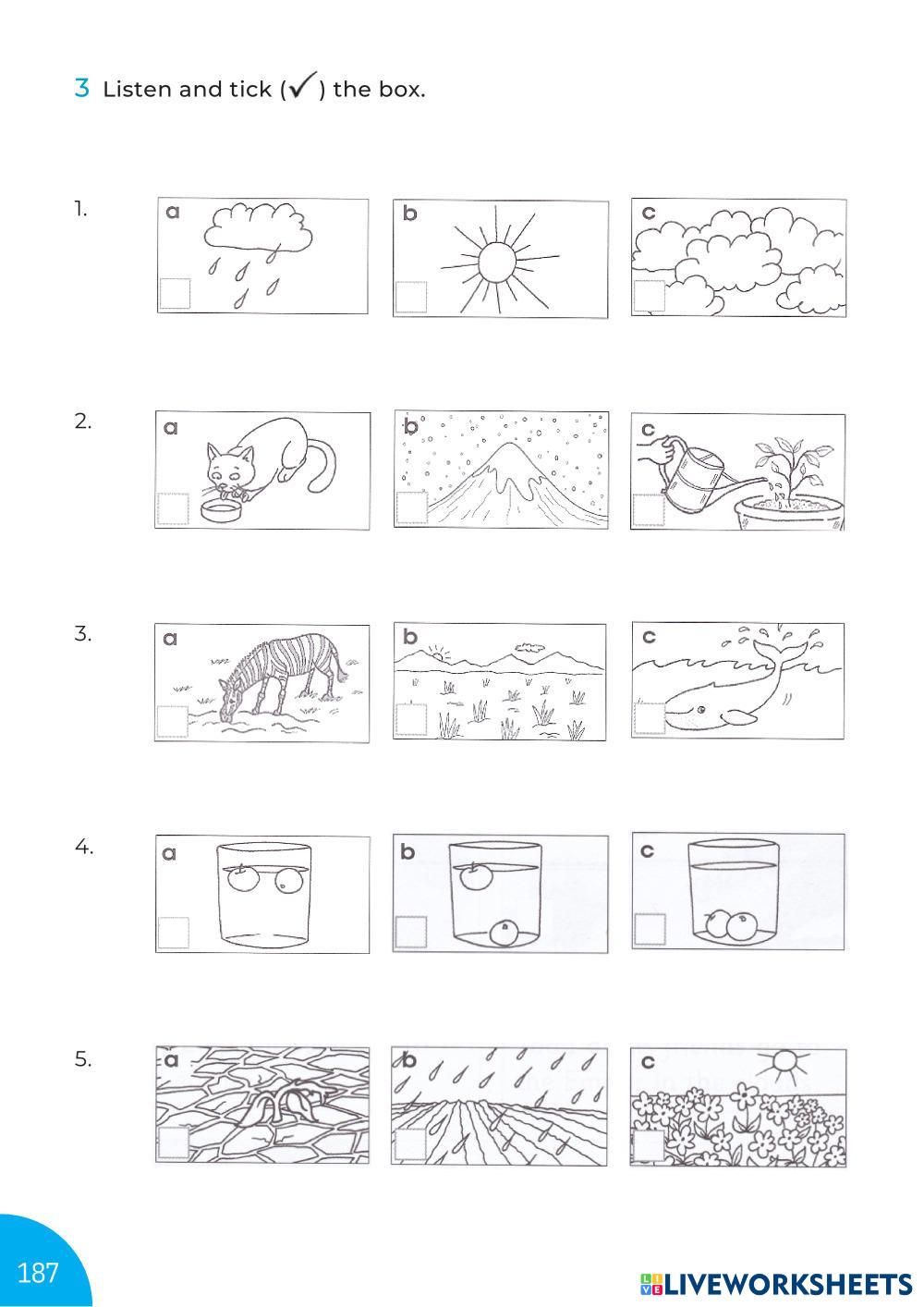 3 Listen and tick (✓) the box.

1. a b c

2. a b c

3. a b c

4. a b c

5. a b c

187

LIVEWORKSHEETS