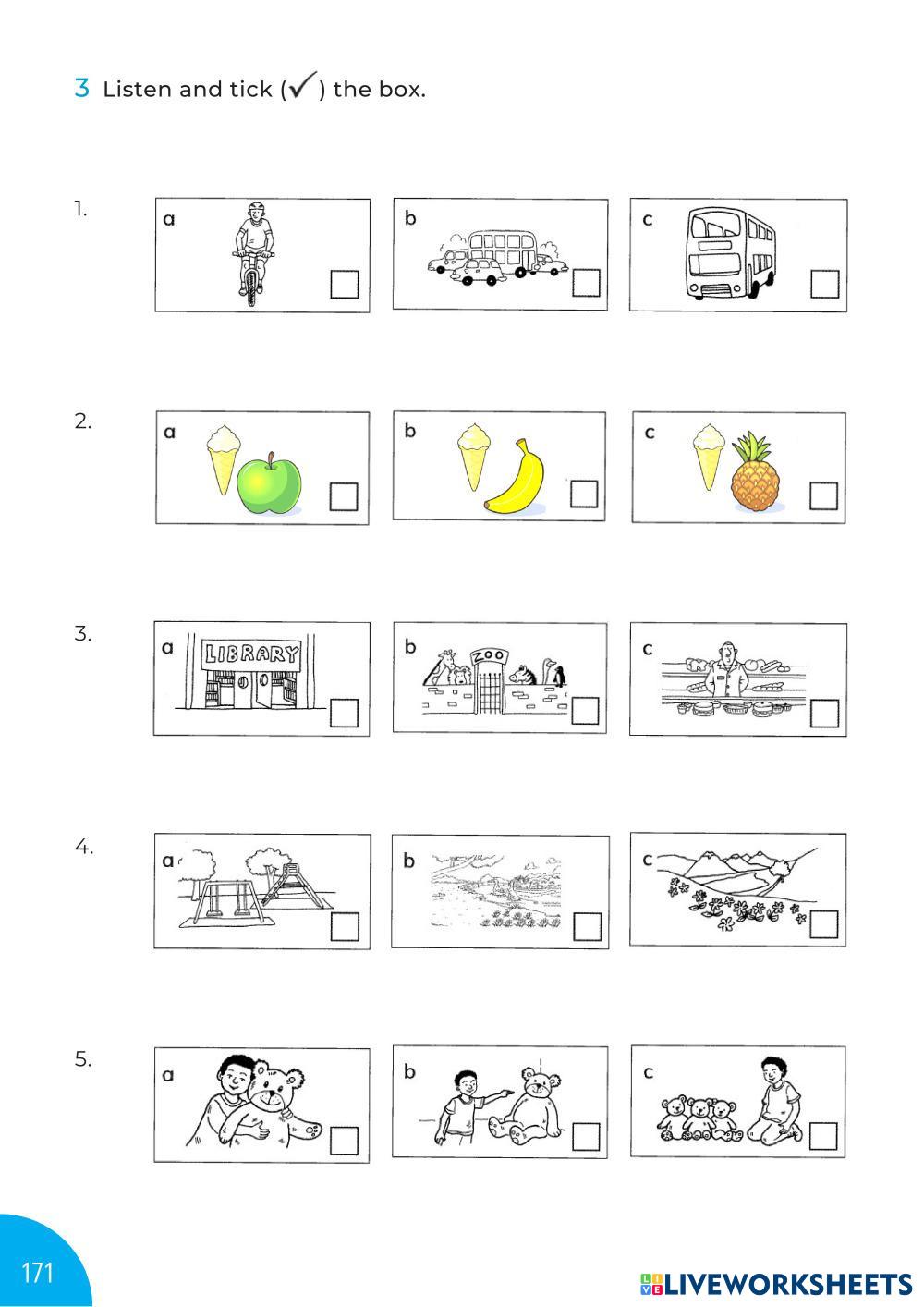 3 Listen and tick (✓) the box.

1.

a

b

c

2.

a

b

c

3.

a LIBRARY

b ZOO

c

4.

a

b

c

5.

a

b

c

171

LIVEWORKSHEETS