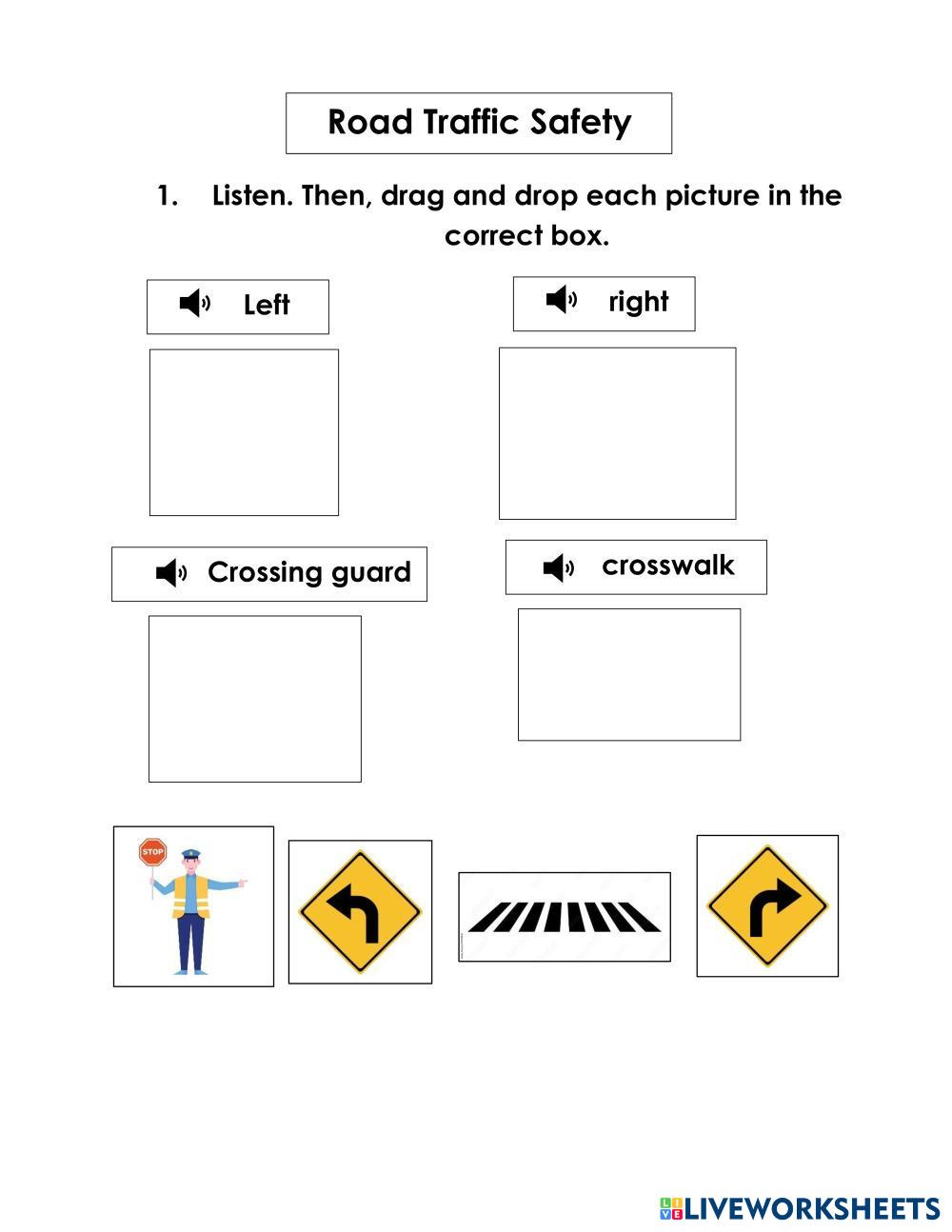 Road Traffic Safety

1. Listen. Then, drag and drop each picture in the correct box.

Left

right

Crossing guard

crosswalk

STOP

LIVEWORKSHEETS