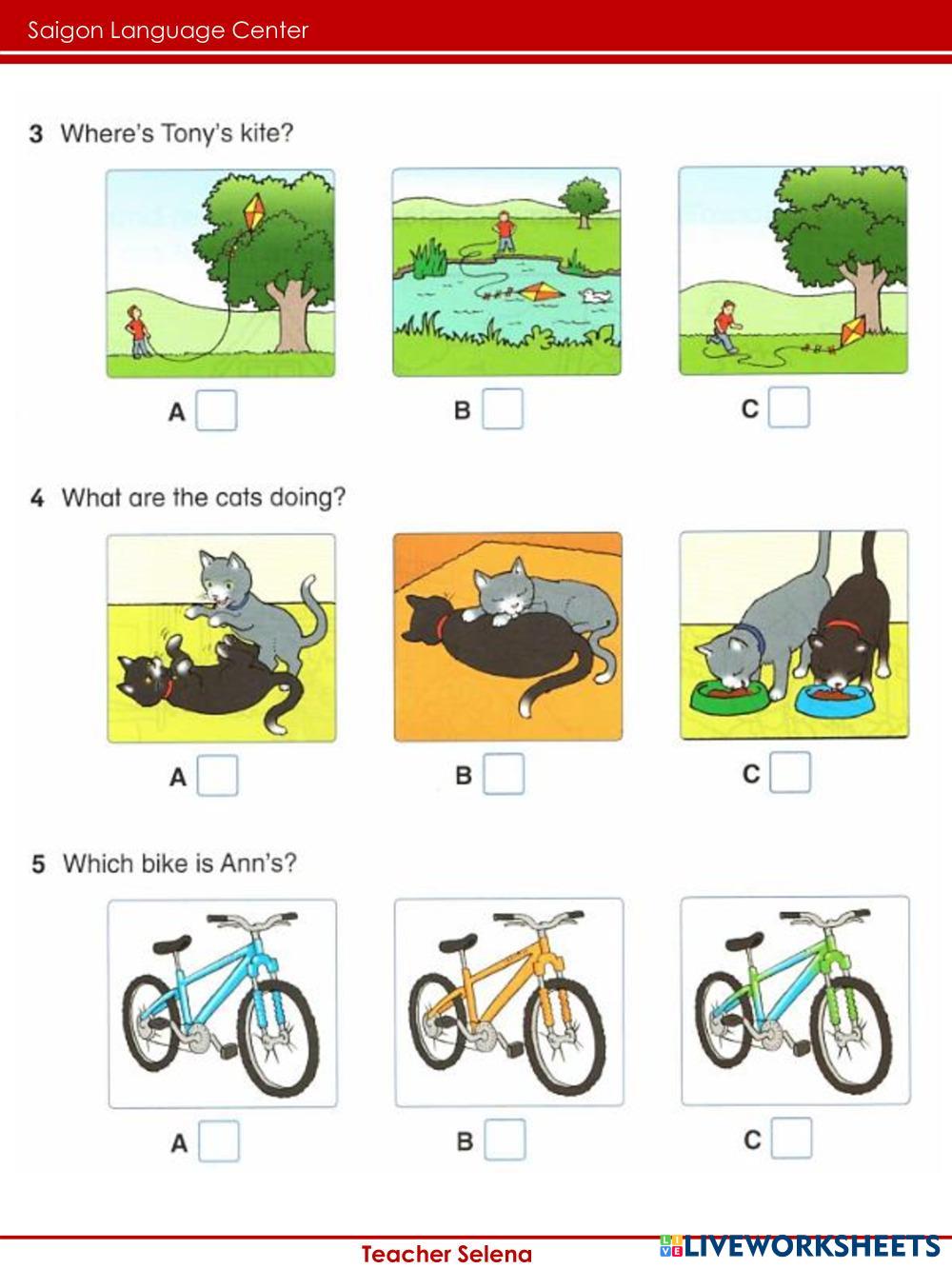 Saigon Language Center

3 Where's Tony's kite?

A

B

C

4 What are the cats doing?

A

B

C

5 Which bike is Ann's?

A

B

C

Teacher Selena

LIVEWORKSHEETS