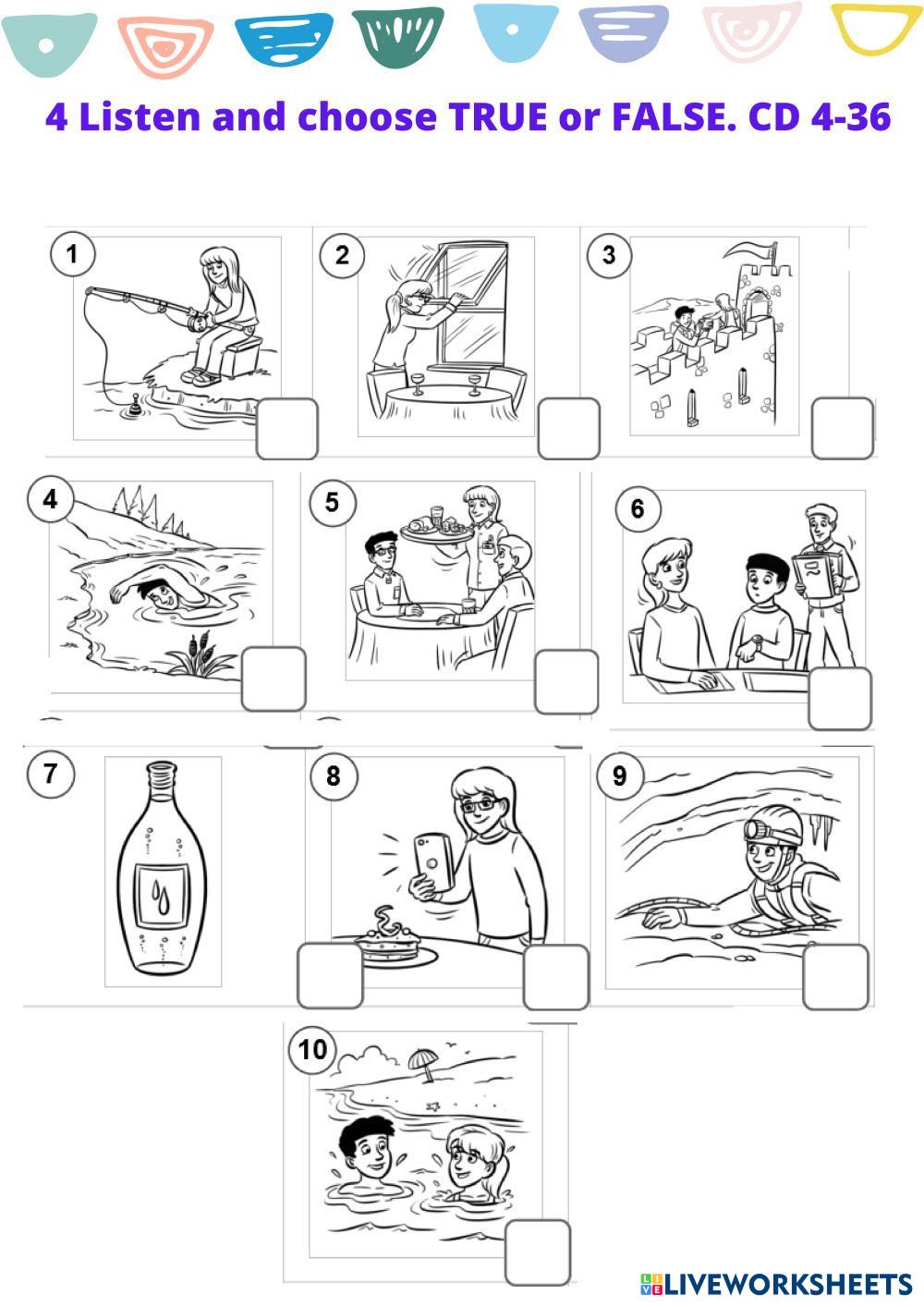 4 Listen and choose TRUE or FALSE. CD 4-36

1

2

3

4

5

6

7

8

9

10

LIVEWORKSHEETS