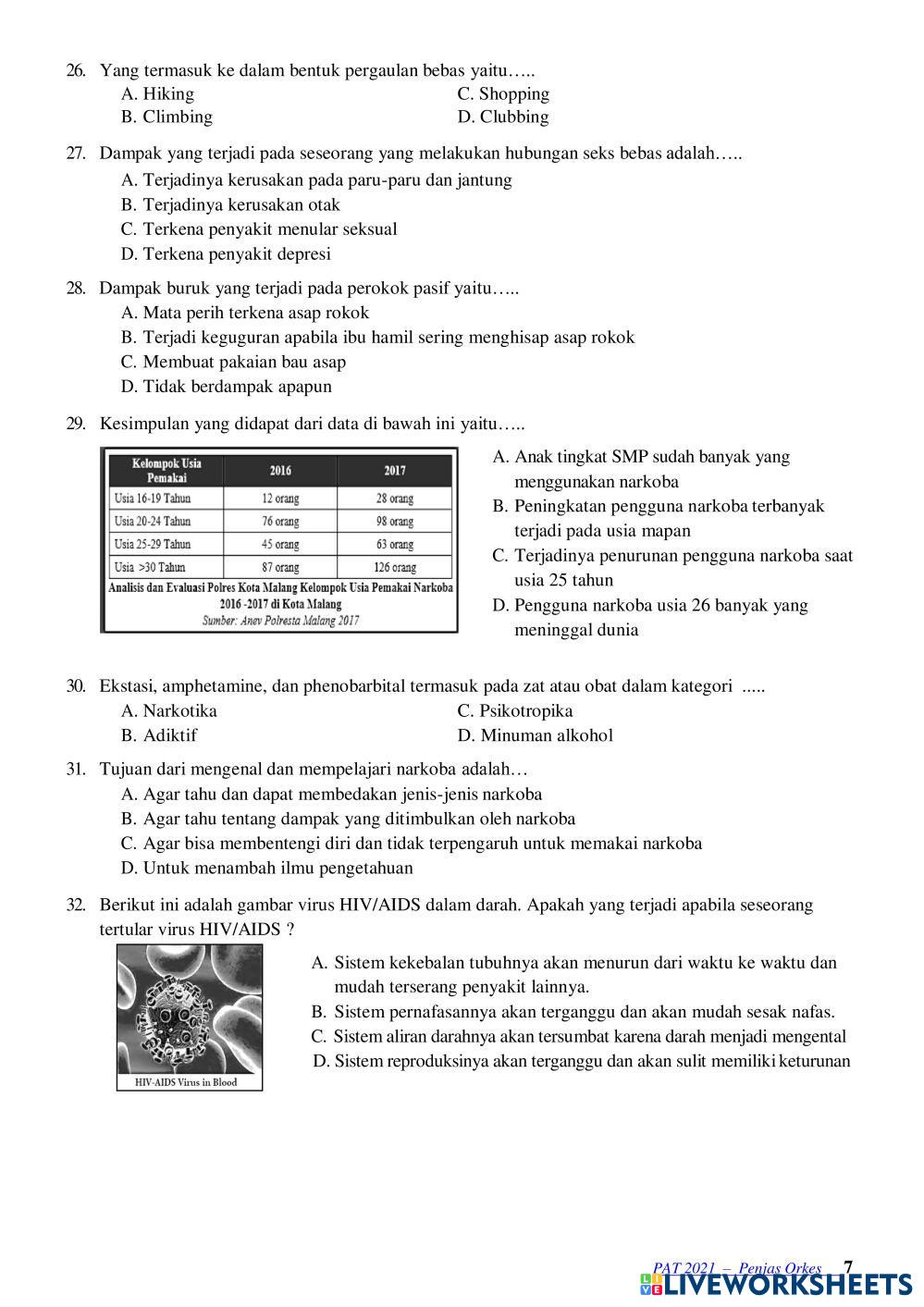 26. Yang termasuk ke dalam bentuk pergaulan bebas yaitu…..
A. Hiking
B. Climbing
C. Shopping
D. Clubbing

27. Dampak yang terjadi pada seseorang yang melakukan hubungan seks bebas adalah…..
A. Terjadinya kerusakan pada paru-paru dan jantung
B. Terjadinya kerusakan otak
C. Terkena penyakit menular seksual
D. Terkena penyakit depresi

28. Dampak buruk yang terjadi pada perokok pasif yaitu…..
A. Mata perih terkena asap rokok
B. Terjadi keguguran apabila ibu hamil sering menghisap asap rokok
C. Membuat pakaian bau asap
D. Tidak berdampak apapun

29. Kesimpulan yang didapat dari data di bawah ini yaitu…..

| Kelompok Usia Pemakai | 2016 | 2017 |
|---|---|---|
| Usia 16-19 Tahun | 12 orang | 28 orang |
| Usia 20-24 Tahun | 76 orang | 98 orang |
| Usia 25-29 Tahun | 45 orang | 63 orang |
| Usia >30 Tahun | 87 orang | 126 orang |

Analisis dan Evaluasi Polres Kota Malang Kelompok Usia Pemakai Narkoba 2016 -2017 di Kota Malang
Sumber: Anev Polresta Malang 2017

A. Anak tingkat SMP sudah banyak yang menggunakan narkoba
B. Peningkatan pengguna narkoba terbanyak terjadi pada usia mapan
C. Terjadinya penurunan pengguna narkoba saat usia 25 tahun
D. Pengguna narkoba usia 26 banyak yang meninggal dunia

30. Ekstasi, amphetamine, dan phenobarbital termasuk pada zat atau obat dalam kategori .....
A. Narkotika
B. Adiktif
C. Psikotropika
D. Minuman alkohol

31. Tujuan dari mengenal dan mempelajari narkoba adalah…
A. Agar tahu dan dapat membedakan jenis-jenis narkoba
B. Agar tahu tentang dampak yang ditimbulkan oleh narkoba
C. Agar bisa membentengi diri dan tidak terpengaruh untuk memakai narkoba
D. Untuk menambah ilmu pengetahuan

32. Berikut ini adalah gambar virus HIV/AIDS dalam darah. Apakah yang terjadi apabila seseorang tertular virus HIV/AIDS ?

HIV-AIDS Virus in Blood

A. Sistem kekebalan tubuhnya akan menurun dari waktu ke waktu dan mudah terserang penyakit lainnya.
B. Sistem pernafasannya akan terganggu dan akan mudah sesak nafas.
C. Sistem aliran darahnya akan tersumbat karena darah menjadi mengental
D. Sistem reproduksinya akan terganggu dan akan sulit memiliki keturunan

PAT 2021 – Penjas Orkes 7
LIVEWORKSHEETS