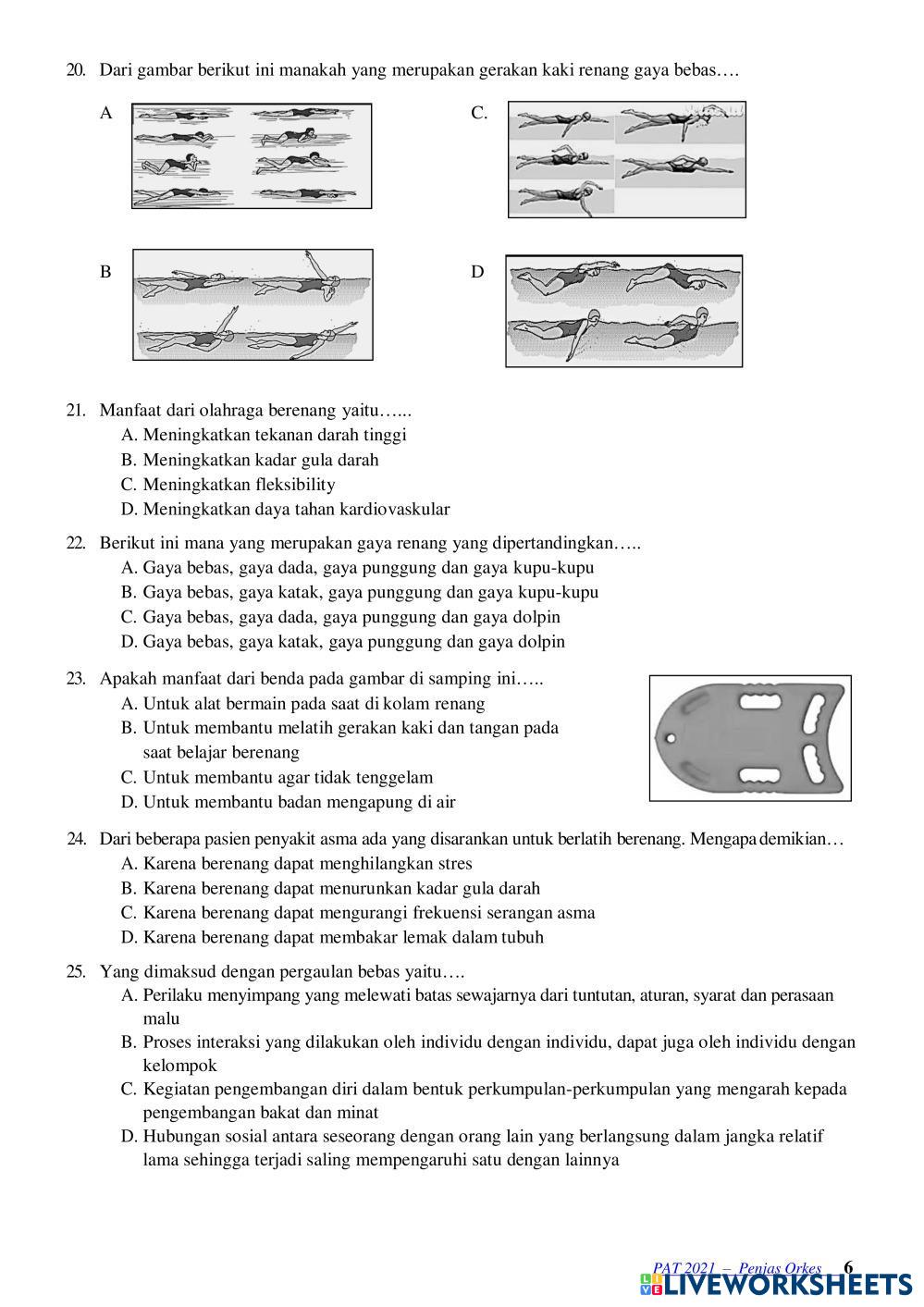 20. Dari gambar berikut ini manakah yang merupakan gerakan kaki renang gaya bebas….

A

C.

B

D

21. Manfaat dari olahraga berenang yaitu…...
A. Meningkatkan tekanan darah tinggi
B. Meningkatkan kadar gula darah
C. Meningkatkan fleksibility
D. Meningkatkan daya tahan kardiovaskular

22. Berikut ini mana yang merupakan gaya renang yang dipertandingkan…..
A. Gaya bebas, gaya dada, gaya punggung dan gaya kupu-kupu
B. Gaya bebas, gaya katak, gaya punggung dan gaya kupu-kupu
C. Gaya bebas, gaya dada, gaya punggung dan gaya dolpin
D. Gaya bebas, gaya katak, gaya punggung dan gaya dolpin

23. Apakah manfaat dari benda pada gambar di samping ini…..
A. Untuk alat bermain pada saat di kolam renang
B. Untuk membantu melatih gerakan kaki dan tangan pada saat belajar berenang
C. Untuk membantu agar tidak tenggelam
D. Untuk membantu badan mengapung di air

24. Dari beberapa pasien penyakit asma ada yang disarankan untuk berlatih berenang. Mengapa demikian…
A. Karena berenang dapat menghilangkan stres
B. Karena berenang dapat menurunkan kadar gula darah
C. Karena berenang dapat mengurangi frekuensi serangan asma
D. Karena berenang dapat membakar lemak dalam tubuh

25. Yang dimaksud dengan pergaulan bebas yaitu….
A. Perilaku menyimpang yang melewati batas sewajarnya dari tuntutan, aturan, syarat dan perasaan malu
B. Proses interaksi yang dilakukan oleh individu dengan individu, dapat juga oleh individu dengan kelompok
C. Kegiatan pengembangan diri dalam bentuk perkumpulan-perkumpulan yang mengarah kepada pengembangan bakat dan minat
D. Hubungan sosial antara seseorang dengan orang lain yang berlangsung dalam jangka relatif lama sehingga terjadi saling mempengaruhi satu dengan lainnya

PAT 2021 – Penjas Orkes 6
LIVEWORKSHEETS