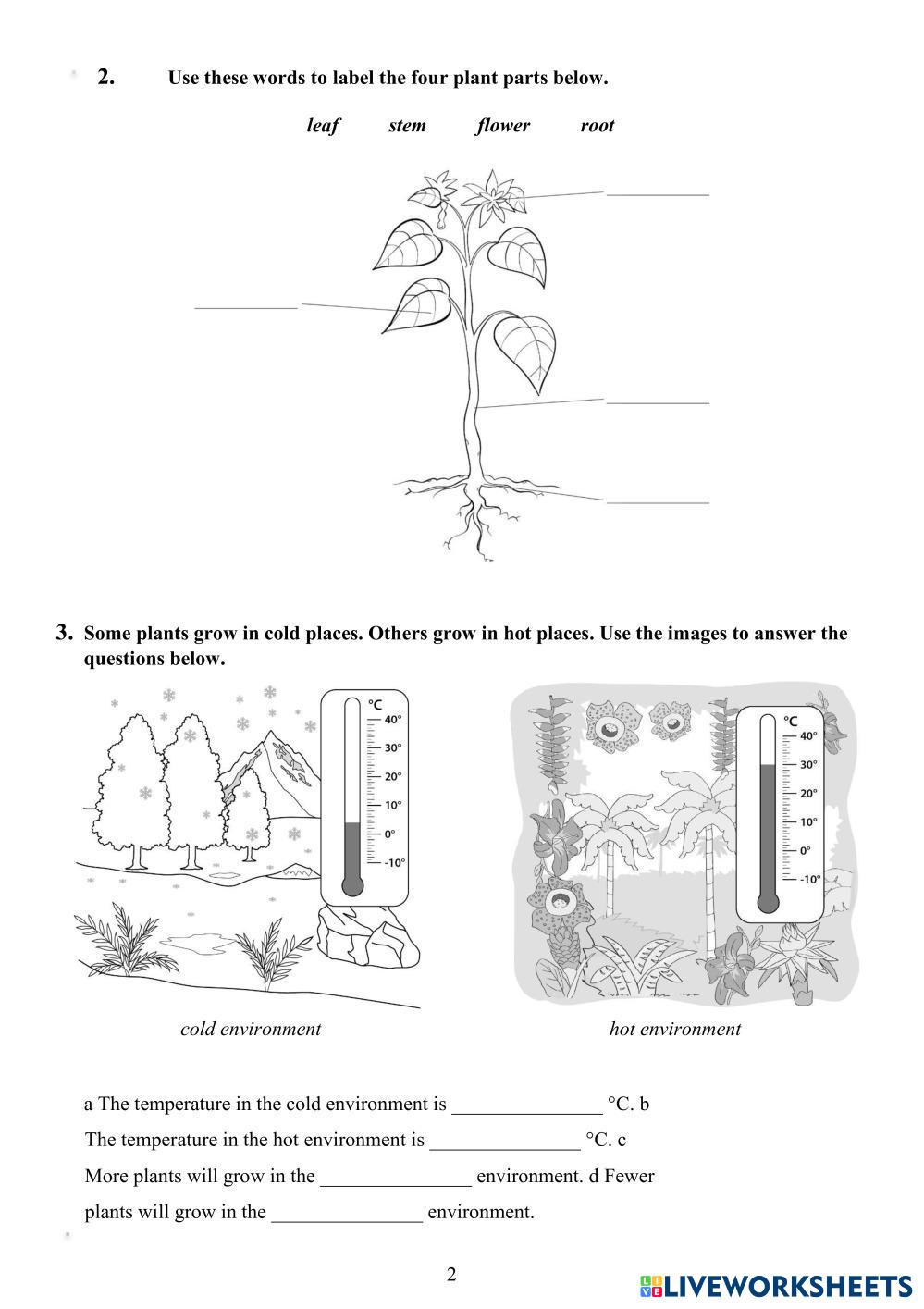 2. Use these words to label the four plant parts below.

leaf stem flower root

3. Some plants grow in cold places. Others grow in hot places. Use the images to answer the questions below.

°C
40°
30°
20°
10°
0°
-10°

°C
40°
30°
20°
10°
0°
-10°

cold environment

hot environment

a The temperature in the cold environment is _______________ °C. b The temperature in the hot environment is _______________ °C. c More plants will grow in the _______________ environment. d Fewer plants will grow in the _______________ environment.

2

LIVEWORKSHEETS