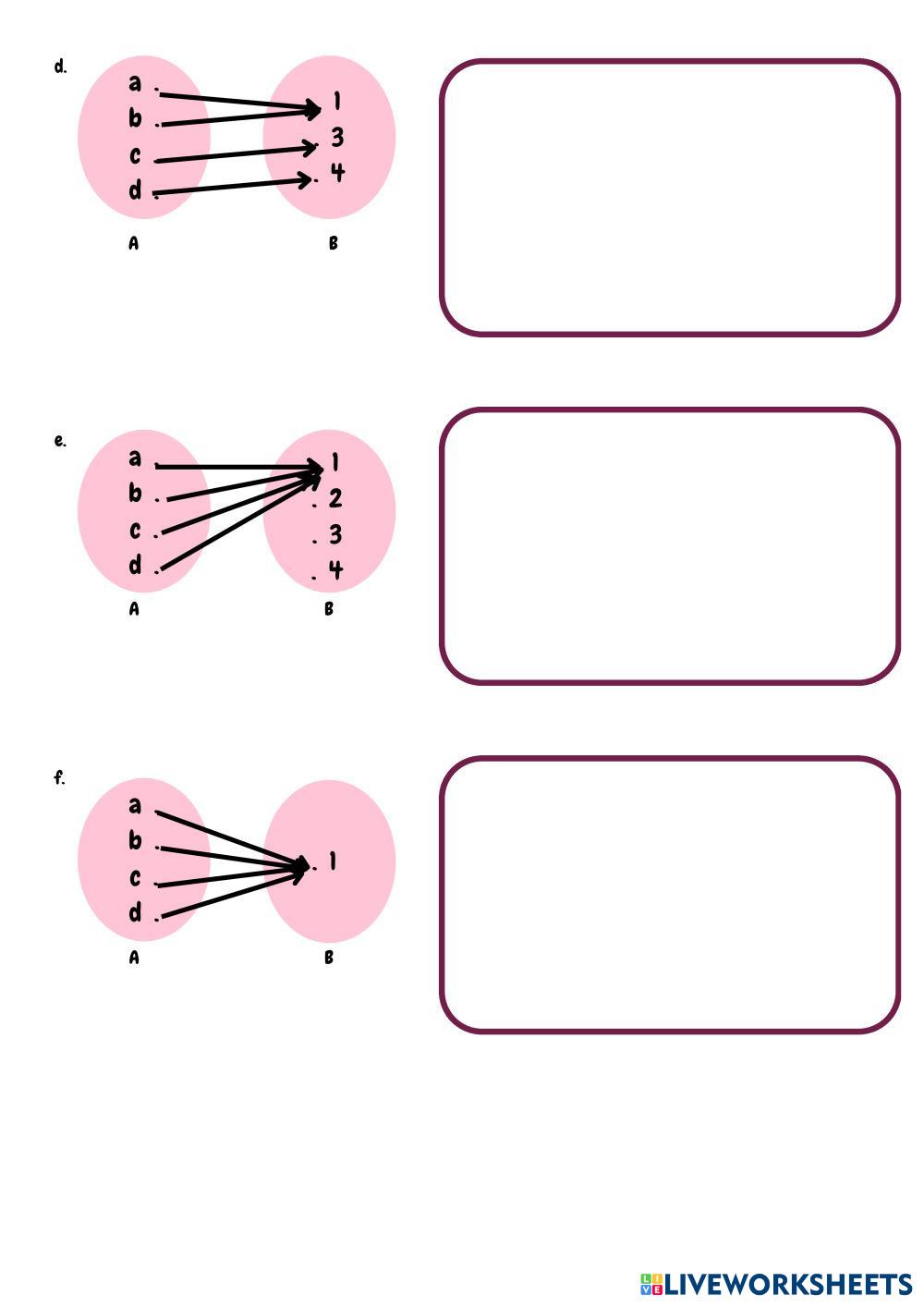 d.

a
b
c
d

1
3
4

A
B

e.

a
b
c
d

1
2
3
4

A
B

f.

a
b
c
d

1

A
B

LIVEWORKSHEETS