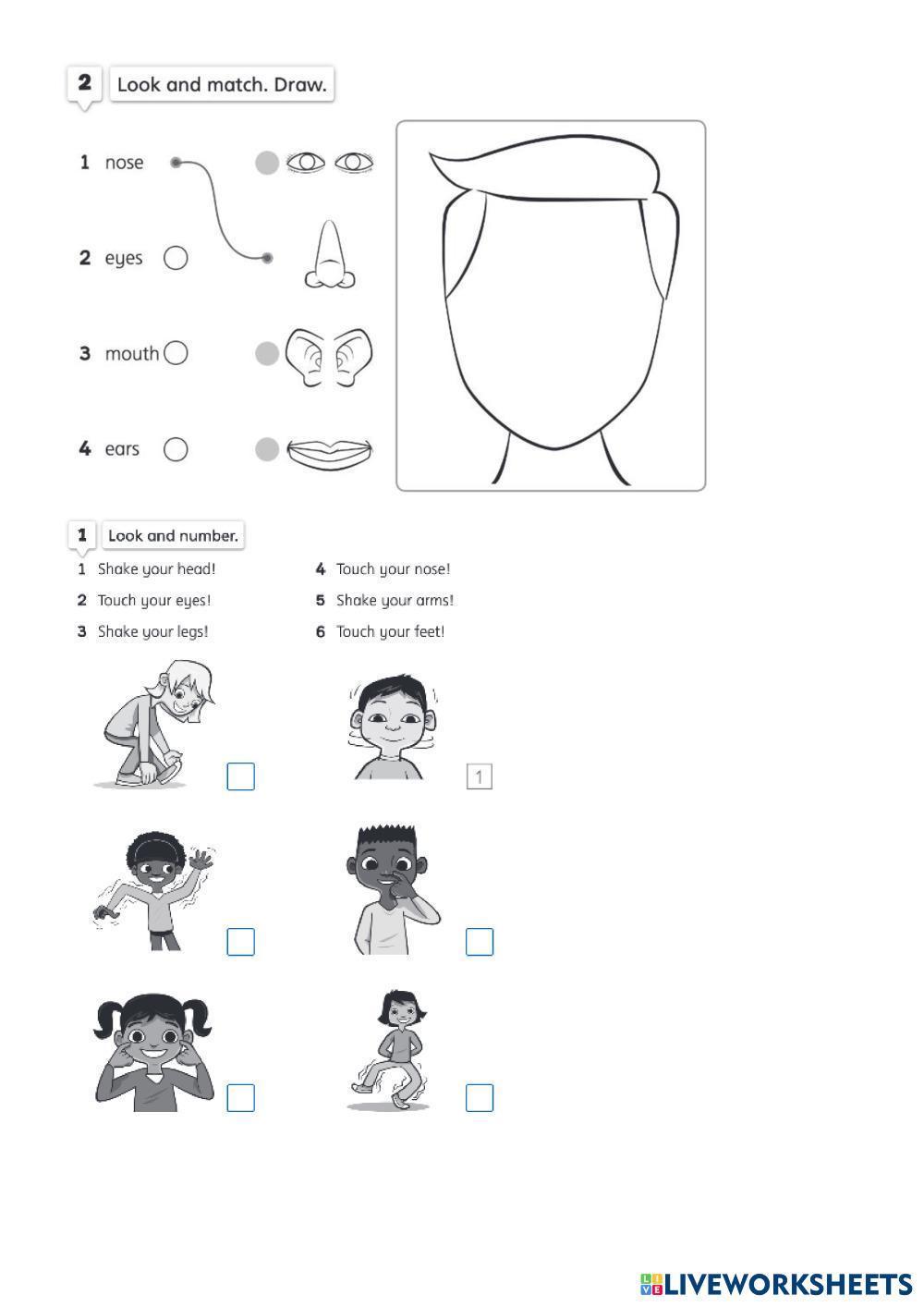 2 Look and match. Draw.

1 nose

2 eyes

3 mouth

4 ears

1 Look and number.

1 Shake your head!

2 Touch your eyes!

3 Shake your legs!

4 Touch your nose!

5 Shake your arms!

6 Touch your feet!

1

LIVEWORKSHEETS