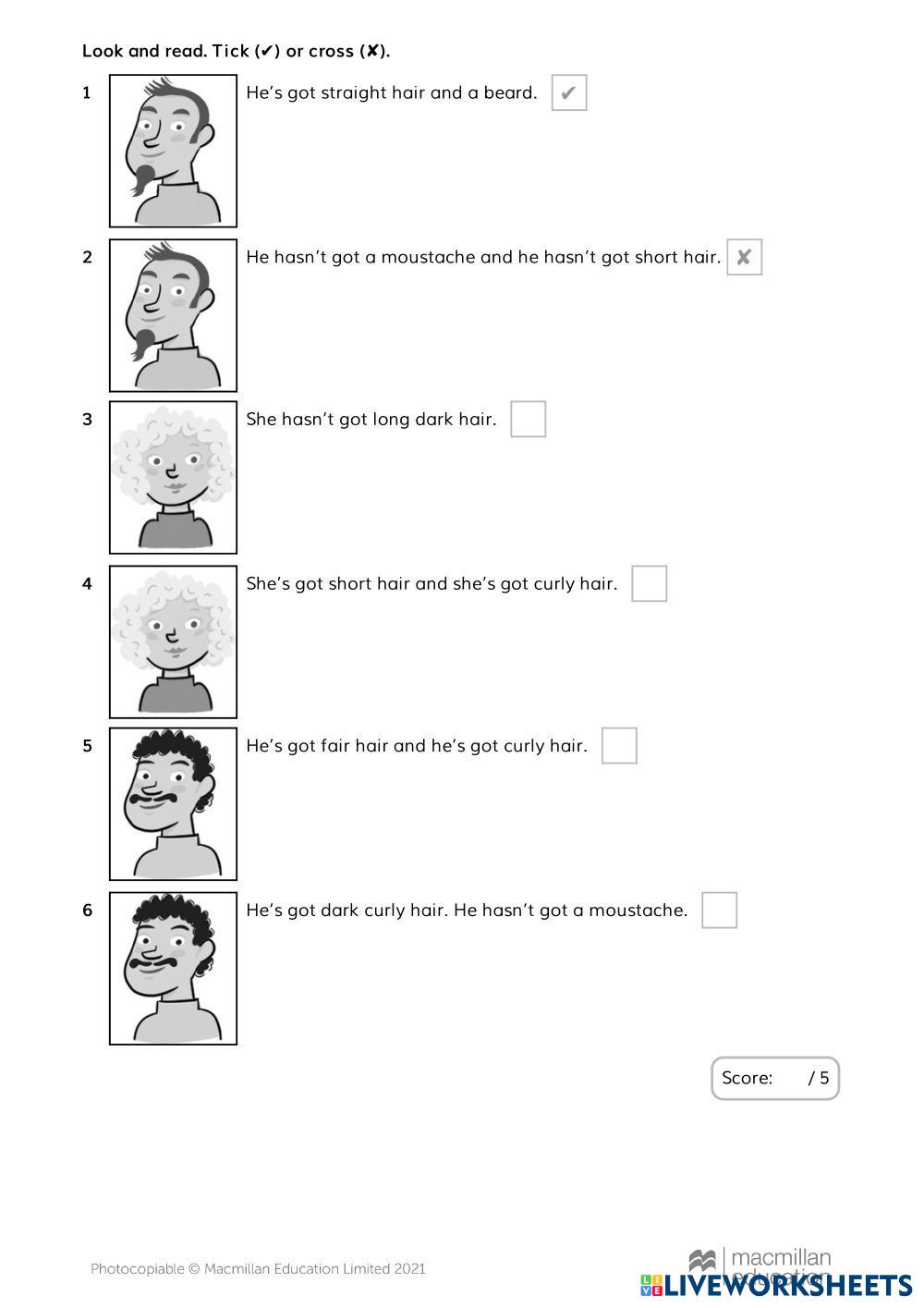 Look and read. Tick (✔) or cross (✘).

1 He's got straight hair and a beard. ✔

2 He hasn't got a moustache and he hasn't got short hair. ✘

3 She hasn't got long dark hair.

4 She's got short hair and she's got curly hair.

5 He's got fair hair and he's got curly hair.

6 He's got dark curly hair. He hasn't got a moustache.

Score: / 5

Photocopiable © Macmillan Education Limited 2021

macmillan education

LIVEWORKSHEETS