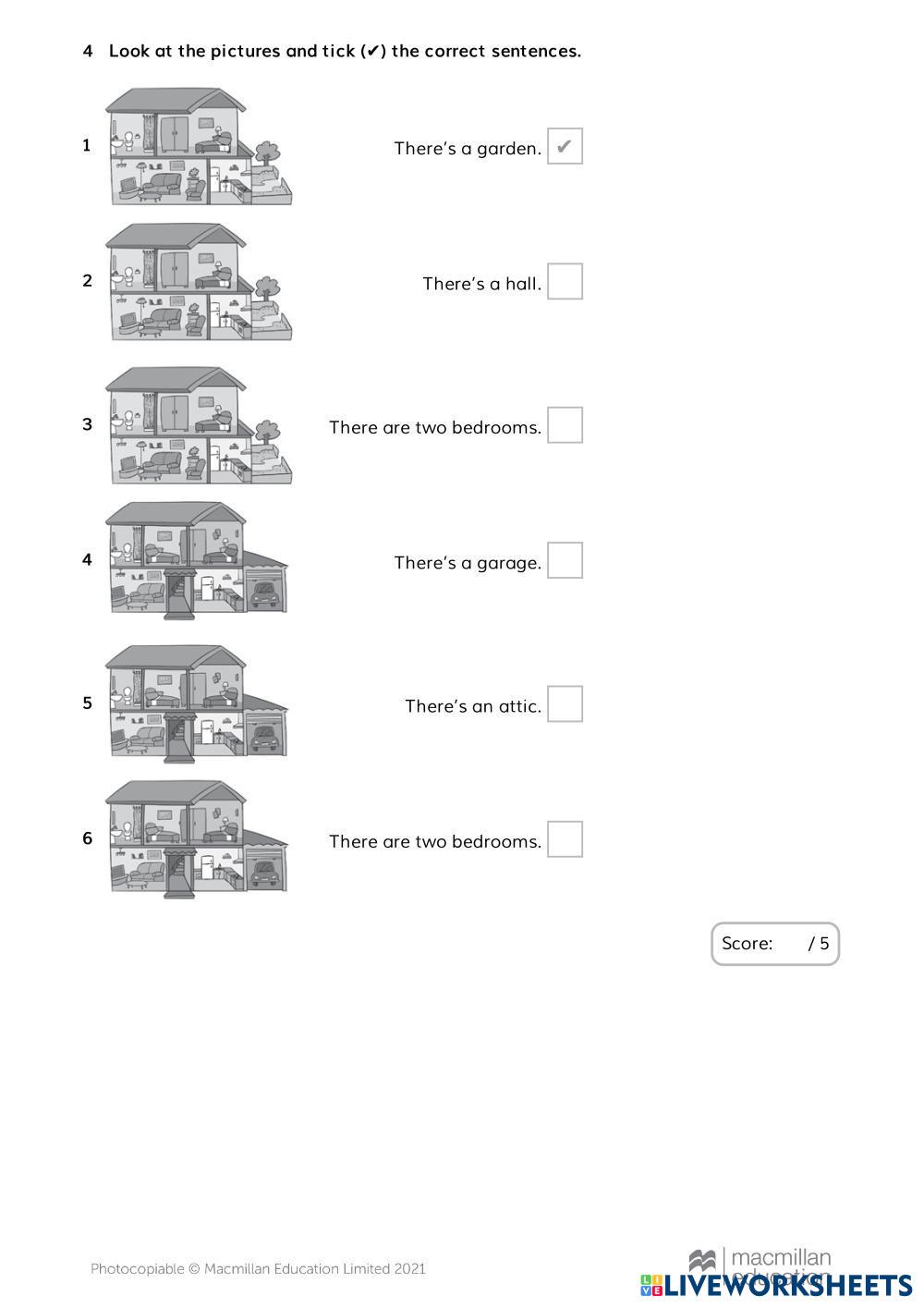 4 Look at the pictures and tick (✔) the correct sentences.

1 There's a garden. ✔

2 There's a hall.

3 There are two bedrooms.

4 There's a garage.

5 There's an attic.

6 There are two bedrooms.

Score: / 5

Photocopiable © Macmillan Education Limited 2021

macmillan education

LIVEWORKSHEETS