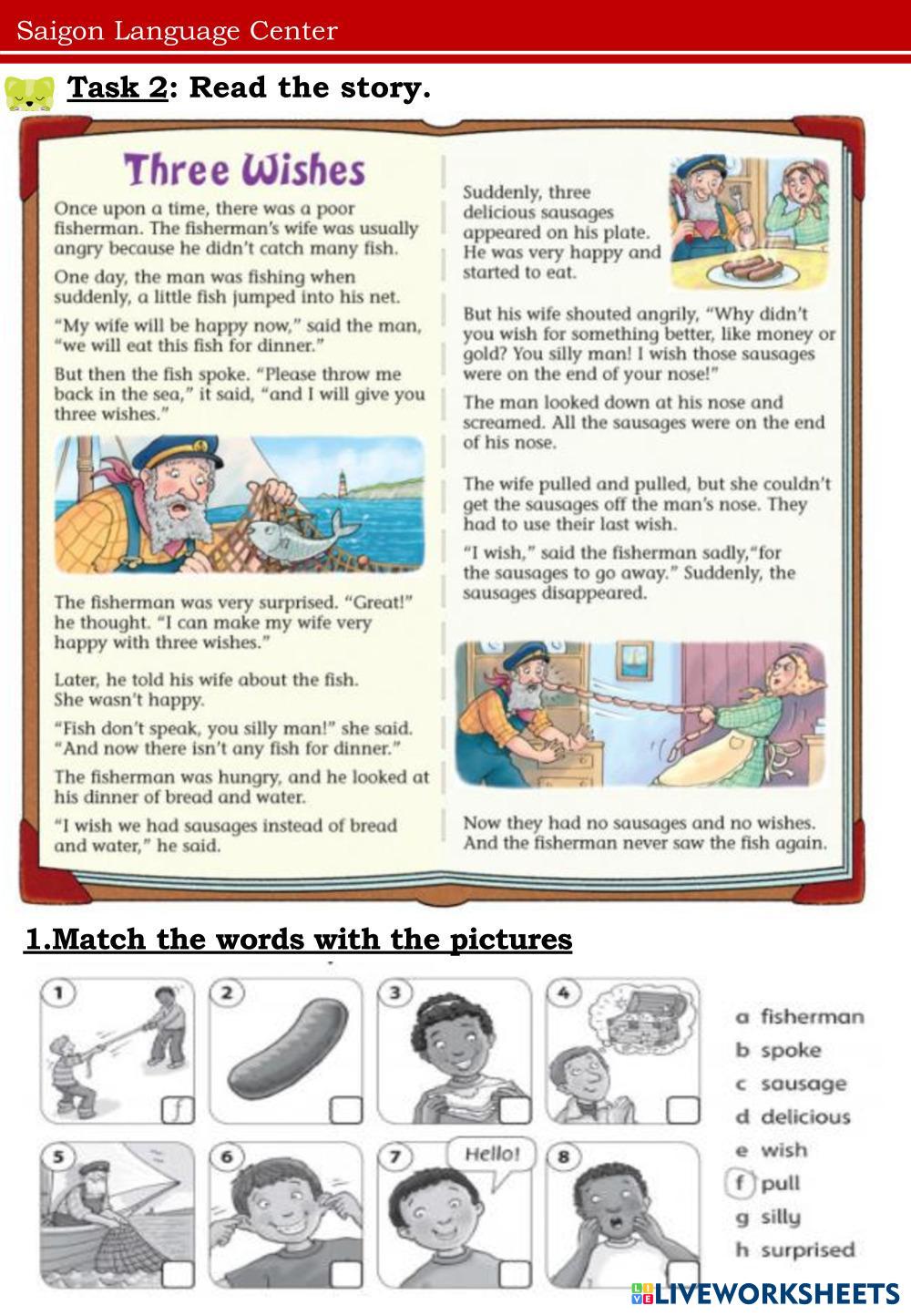 Saigon Language Center

Task 2: Read the story.

Three Wishes

Once upon a time, there was a poor fisherman. The fisherman's wife was usually angry because he didn't catch many fish.

One day, the man was fishing when suddenly, a little fish jumped into his net.

"My wife will be happy now," said the man, "we will eat this fish for dinner."

But then the fish spoke. "Please throw me back in the sea," it said, "and I will give you three wishes."

The fisherman was very surprised. "Great!" he thought. "I can make my wife very happy with three wishes."

Later, he told his wife about the fish. She wasn't happy.

"Fish don't speak, you silly man!" she said. "And now there isn't any fish for dinner."

The fisherman was hungry, and he looked at his dinner of bread and water.

"I wish we had sausages instead of bread and water," he said.

Suddenly, three delicious sausages appeared on his plate. He was very happy and started to eat.

But his wife shouted angrily, "Why didn't you wish for something better, like money or gold? You silly man! I wish those sausages were on the end of your nose!"

The man looked down at his nose and screamed. All the sausages were on the end of his nose.

The wife pulled and pulled, but she couldn't get the sausages off the man's nose. They had to use their last wish.

"I wish," said the fisherman sadly,"for the sausages to go away." Suddenly, the sausages disappeared.

Now they had no sausages and no wishes. And the fisherman never saw the fish again.

1.Match the words with the pictures

1 f
2
3
4
5
6
7 Hello!
8

a fisherman
b spoke
c sausage
d delicious
e wish
f pull
g silly
h surprised

LIVEWORKSHEETS