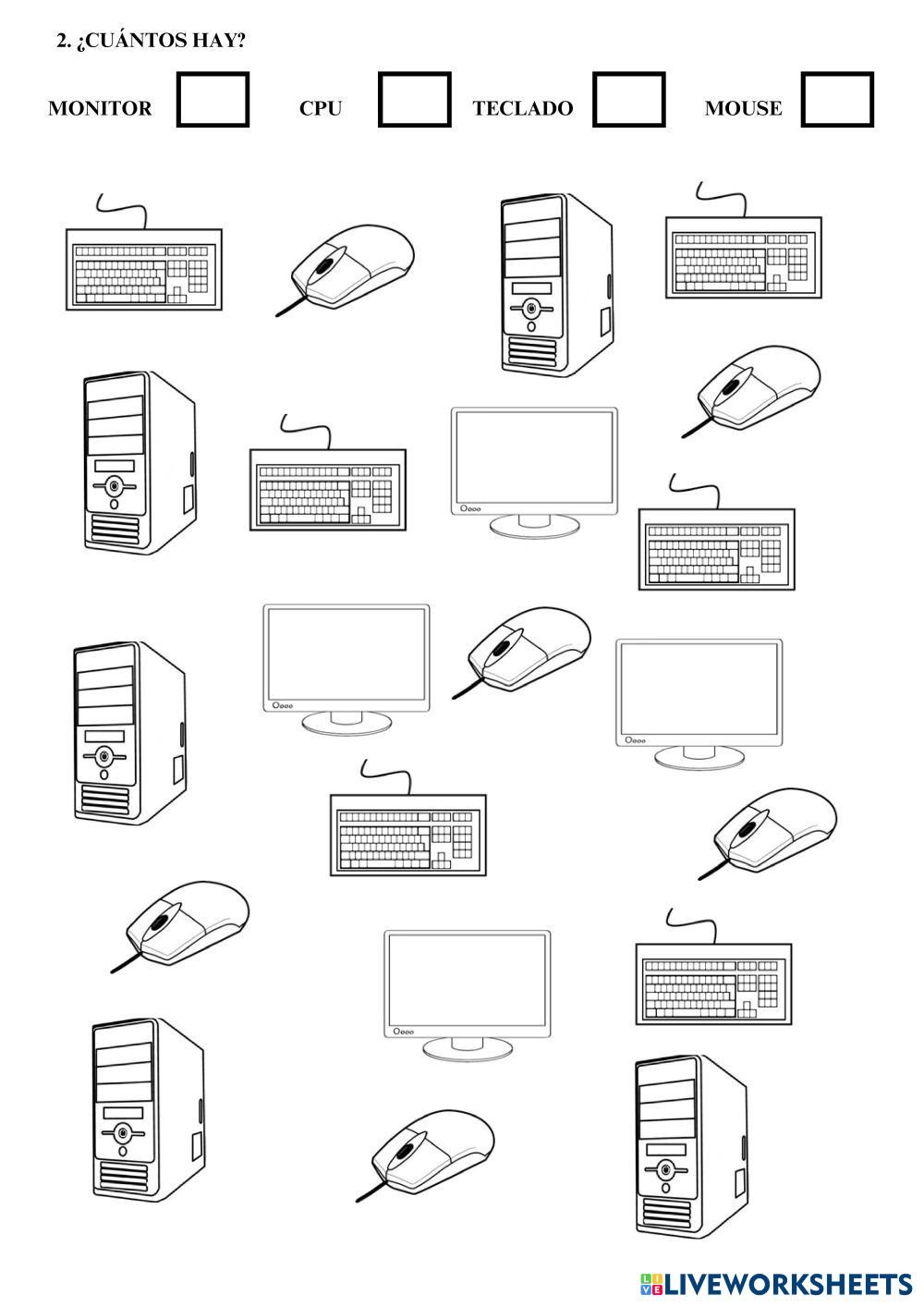 2. ¿CUÁNTOS HAY?

MONITOR CPU TECLADO MOUSE

LIVEWORKSHEETS