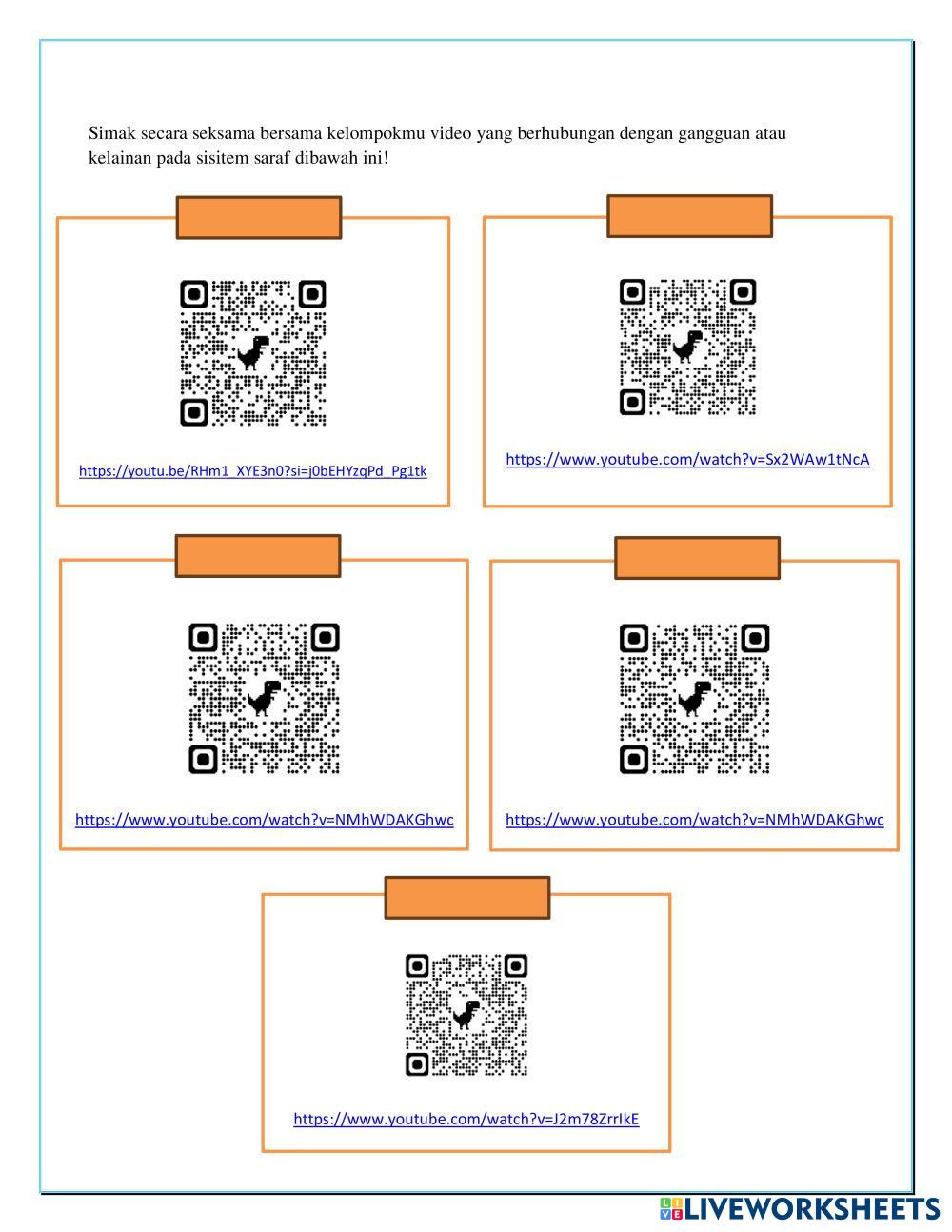 Simak secara seksama bersama kelompokmu video yang berhubungan dengan gangguan atau kelainan pada sisitem saraf dibawah ini!

https://youtu.be/RHm1_XYE3n0?si=j0bEHYzqPd_Pg1tk

https://www.youtube.com/watch?v=Sx2WAw1tNcA

https://www.youtube.com/watch?v=NMhWDAKGhwc

https://www.youtube.com/watch?v=NMhWDAKGhwc

https://www.youtube.com/watch?v=J2m78ZrrIkE

LIVEWORKSHEETS