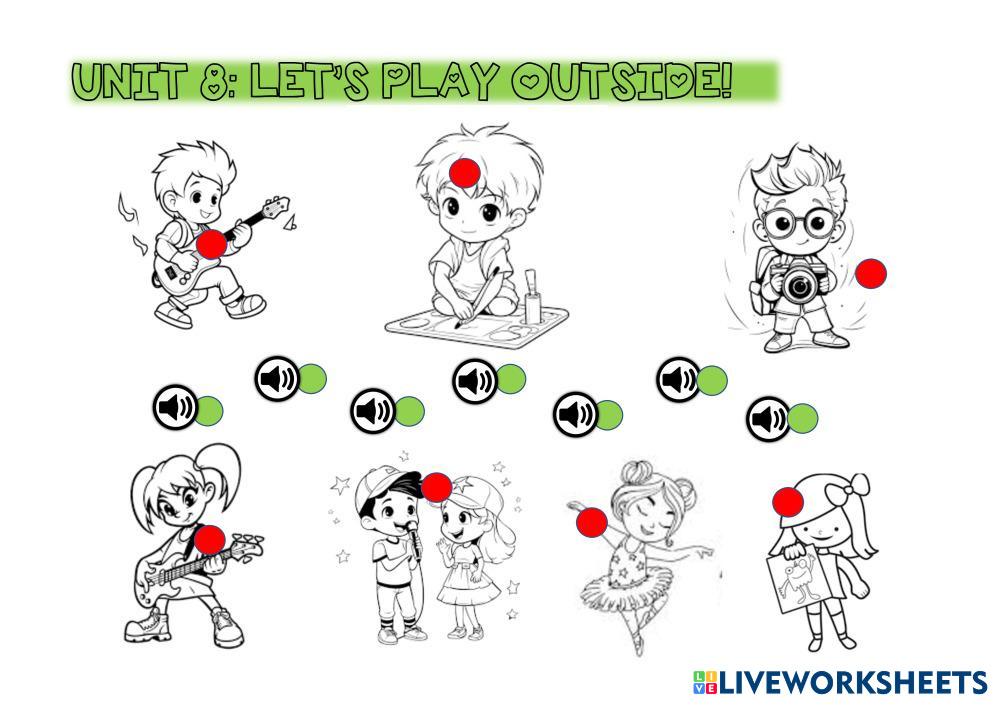 UNIT 8: LET'S PLAY OUTSIDE!

LIVEWORKSHEETS