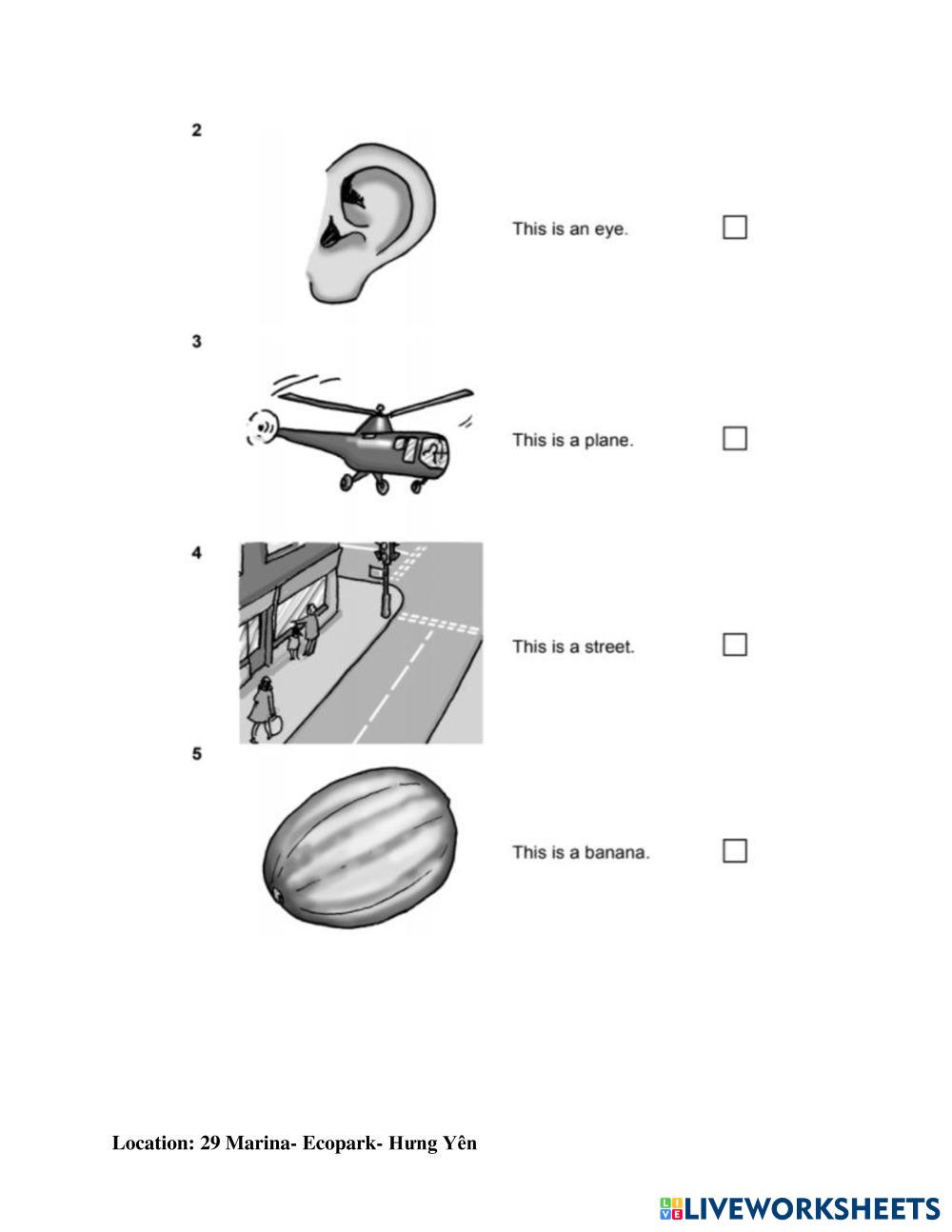 2

This is an eye.

3

This is a plane.

4

This is a street.

5

This is a banana.

Location: 29 Marina- Ecopark- Hưng Yên

LIVEWORKSHEETS