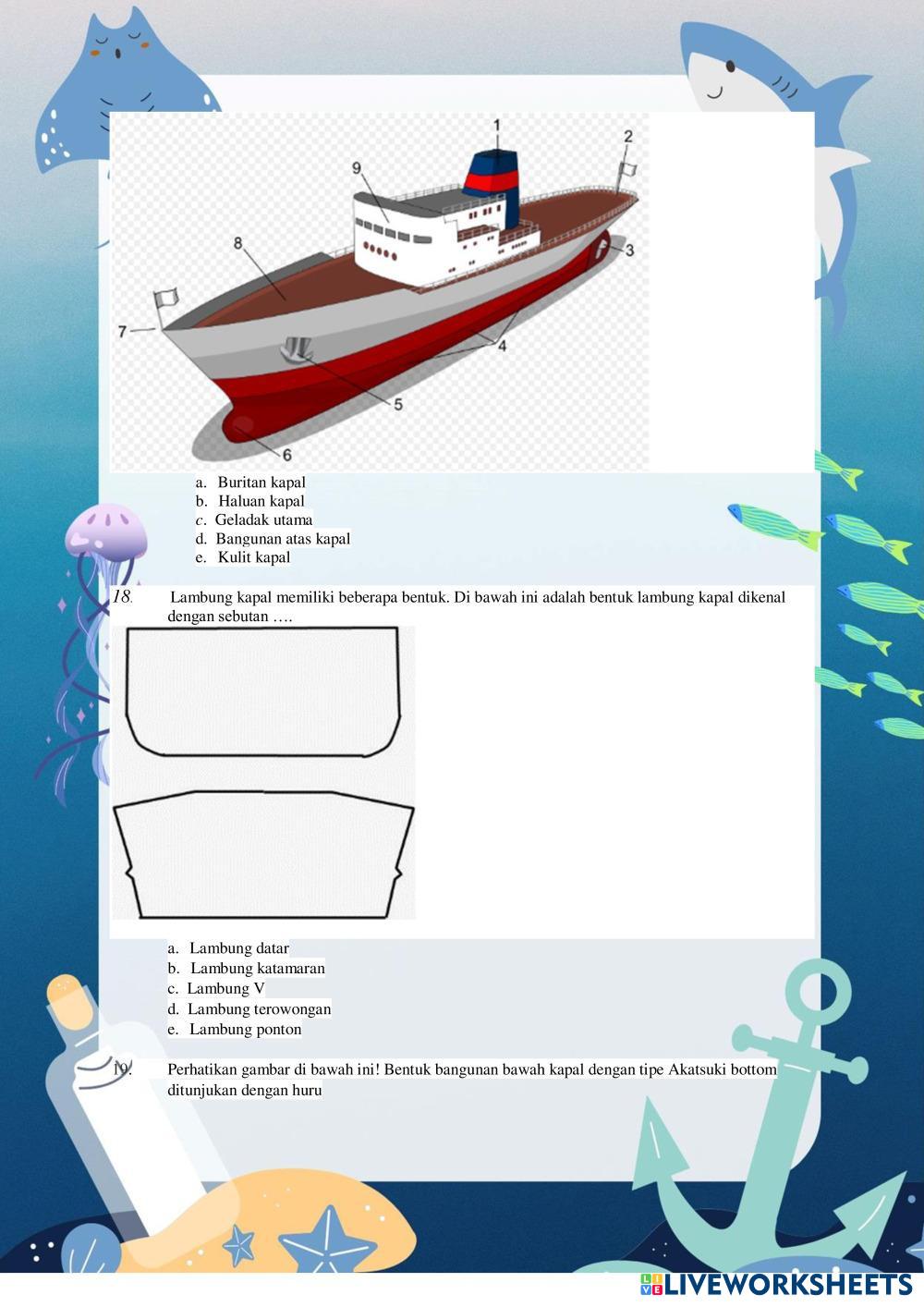 1
2
9
8
3
7
4
5
6

a. Buritan kapal
b. Haluan kapal
c. Geladak utama
d. Bangunan atas kapal
e. Kulit kapal

18. Lambung kapal memiliki beberapa bentuk. Di bawah ini adalah bentuk lambung kapal dikenal dengan sebutan ….

a. Lambung datar
b. Lambung katamaran
c. Lambung V
d. Lambung terowongan
e. Lambung ponton

19. Perhatikan gambar di bawah ini! Bentuk bangunan bawah kapal dengan tipe Akatsuki bottom ditunjukan dengan huru

LIVEWORKSHEETS