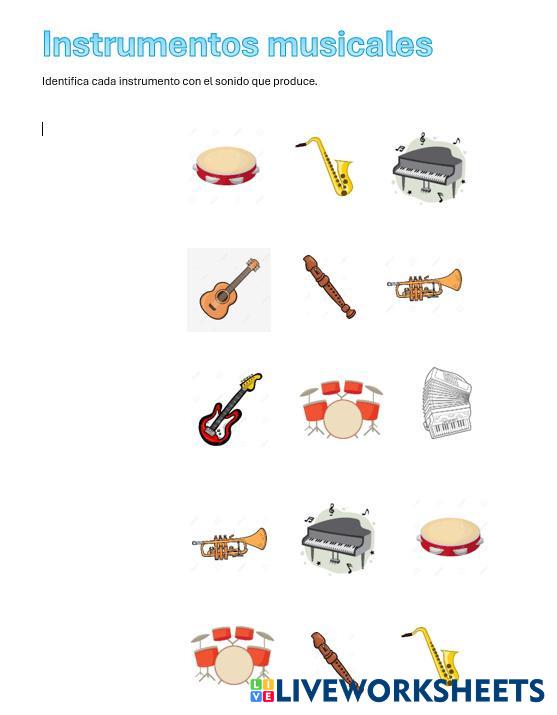 Instrumentos musicales

Identifica cada instrumento con el sonido que produce.

LIVEWORKSHEETS