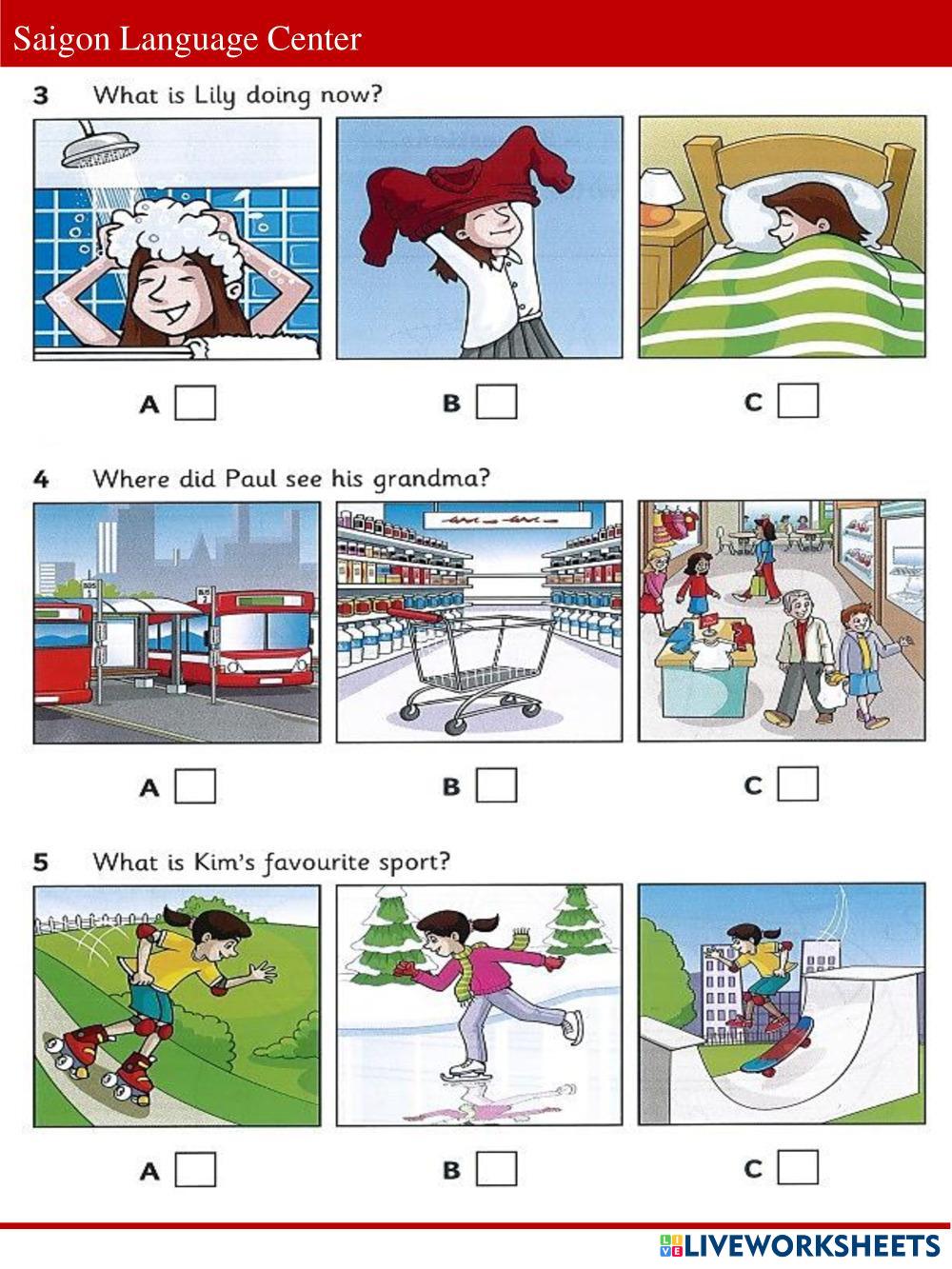 Saigon Language Center

3 What is Lily doing now?

A B C

4 Where did Paul see his grandma?

A B C

5 What is Kim's favourite sport?

A B C

LIVEWORKSHEETS