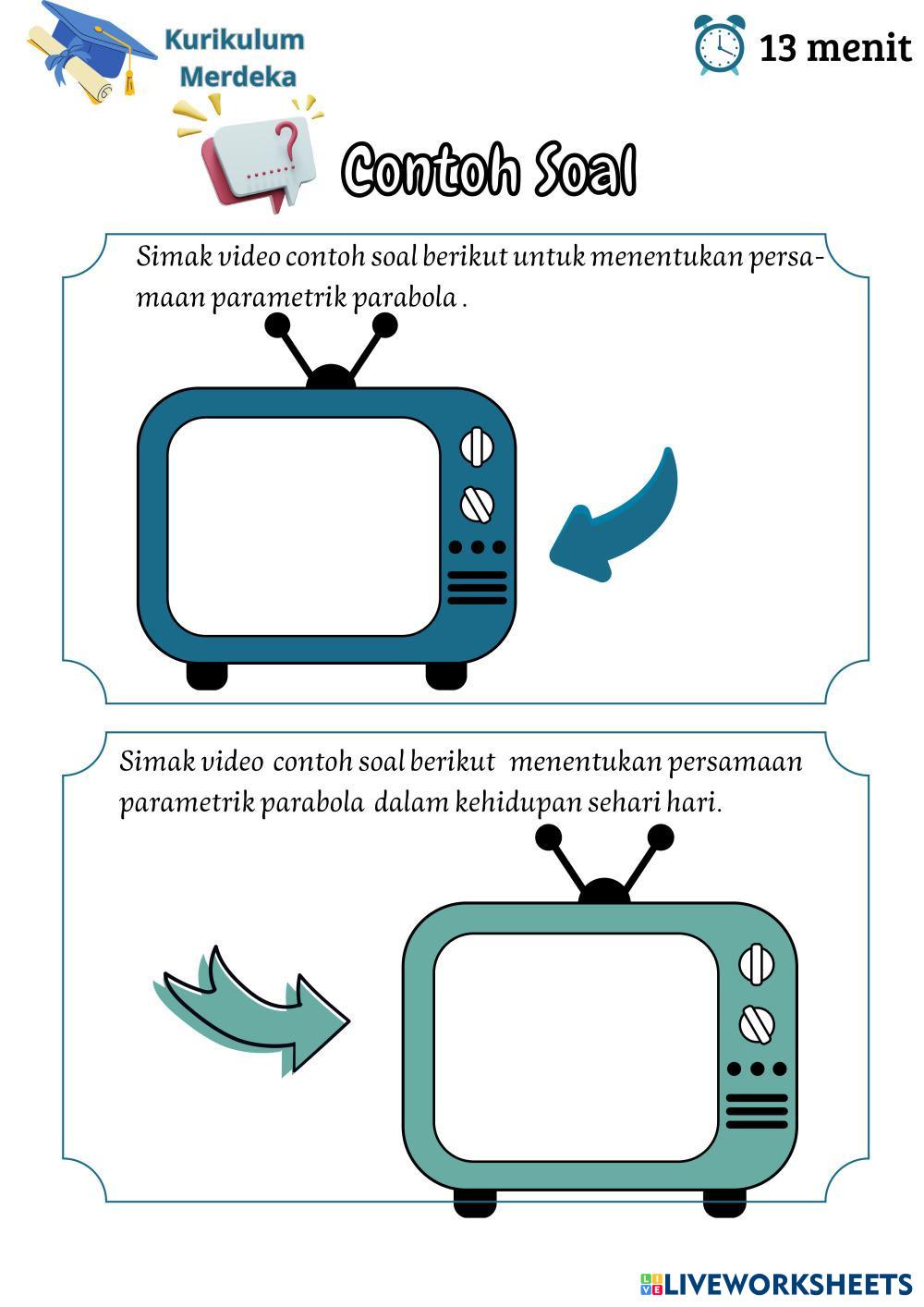 Kurikulum Merdeka

13 menit

Contoh Soal

Simak video contoh soal berikut untuk menentukan persamaan parametrik parabola .

Simak video contoh soal berikut menentukan persamaan parametrik parabola dalam kehidupan sehari hari.

LIVEWORKSHEETS