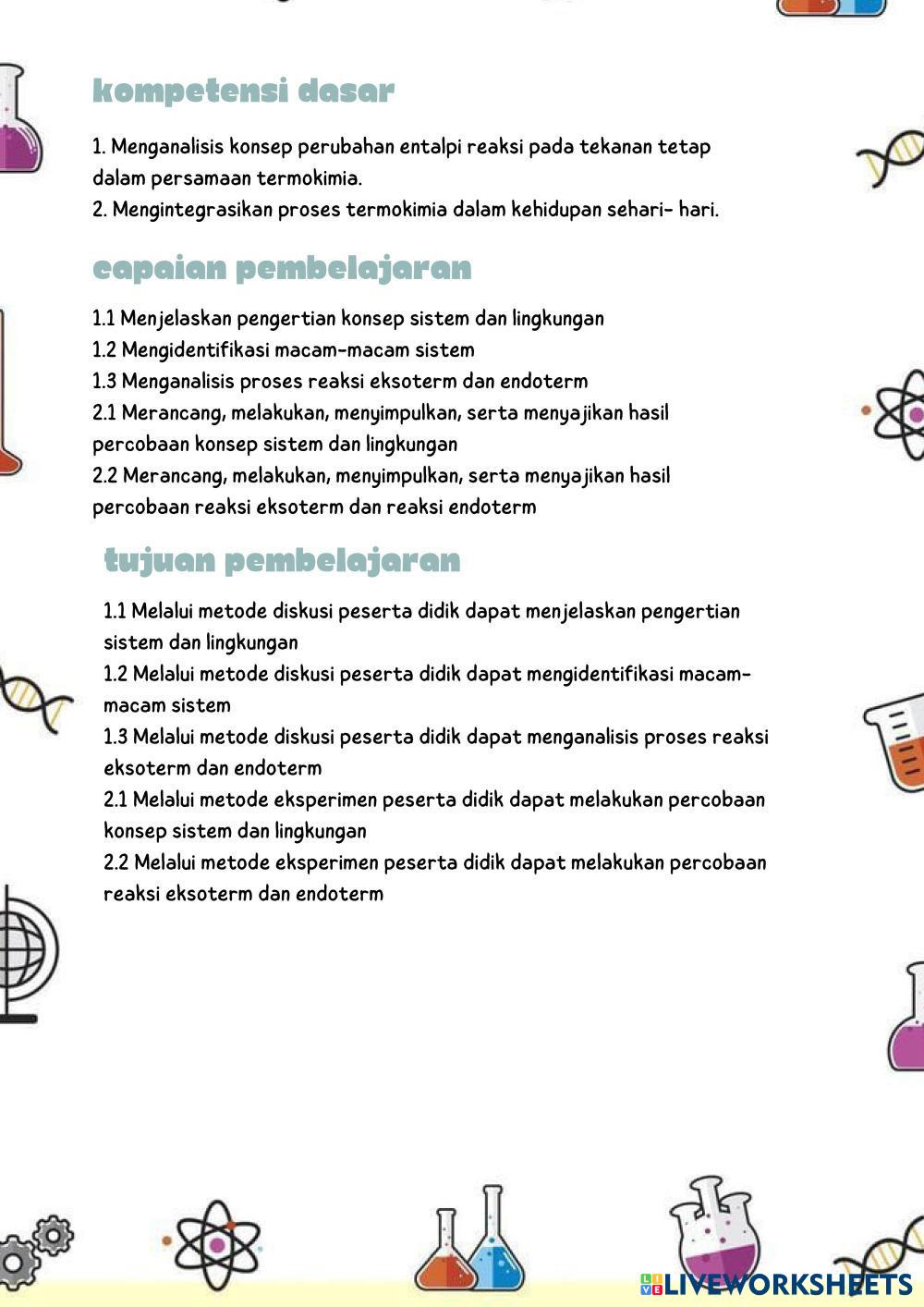 kompetensi dasar

1. Menganalisis konsep perubahan entalpi reaksi pada tekanan tetap dalam persamaan termokimia.
2. Mengintegrasikan proses termokimia dalam kehidupan sehari- hari.

capaian pembelajaran

1.1 Menjelaskan pengertian konsep sistem dan lingkungan
1.2 Mengidentifikasi macam-macam sistem
1.3 Menganalisis proses reaksi eksoterm dan endoterm
2.1 Merancang, melakukan, menyimpulkan, serta menyajikan hasil percobaan konsep sistem dan lingkungan
2.2 Merancang, melakukan, menyimpulkan, serta menyajikan hasil percobaan reaksi eksoterm dan reaksi endoterm

tujuan pembelajaran

1.1 Melalui metode diskusi peserta didik dapat menjelaskan pengertian sistem dan lingkungan
1.2 Melalui metode diskusi peserta didik dapat mengidentifikasi macam-macam sistem
1.3 Melalui metode diskusi peserta didik dapat menganalisis proses reaksi eksoterm dan endoterm
2.1 Melalui metode eksperimen peserta didik dapat melakukan percobaan konsep sistem dan lingkungan
2.2 Melalui metode eksperimen peserta didik dapat melakukan percobaan reaksi eksoterm dan endoterm

LIVEWORKSHEETS