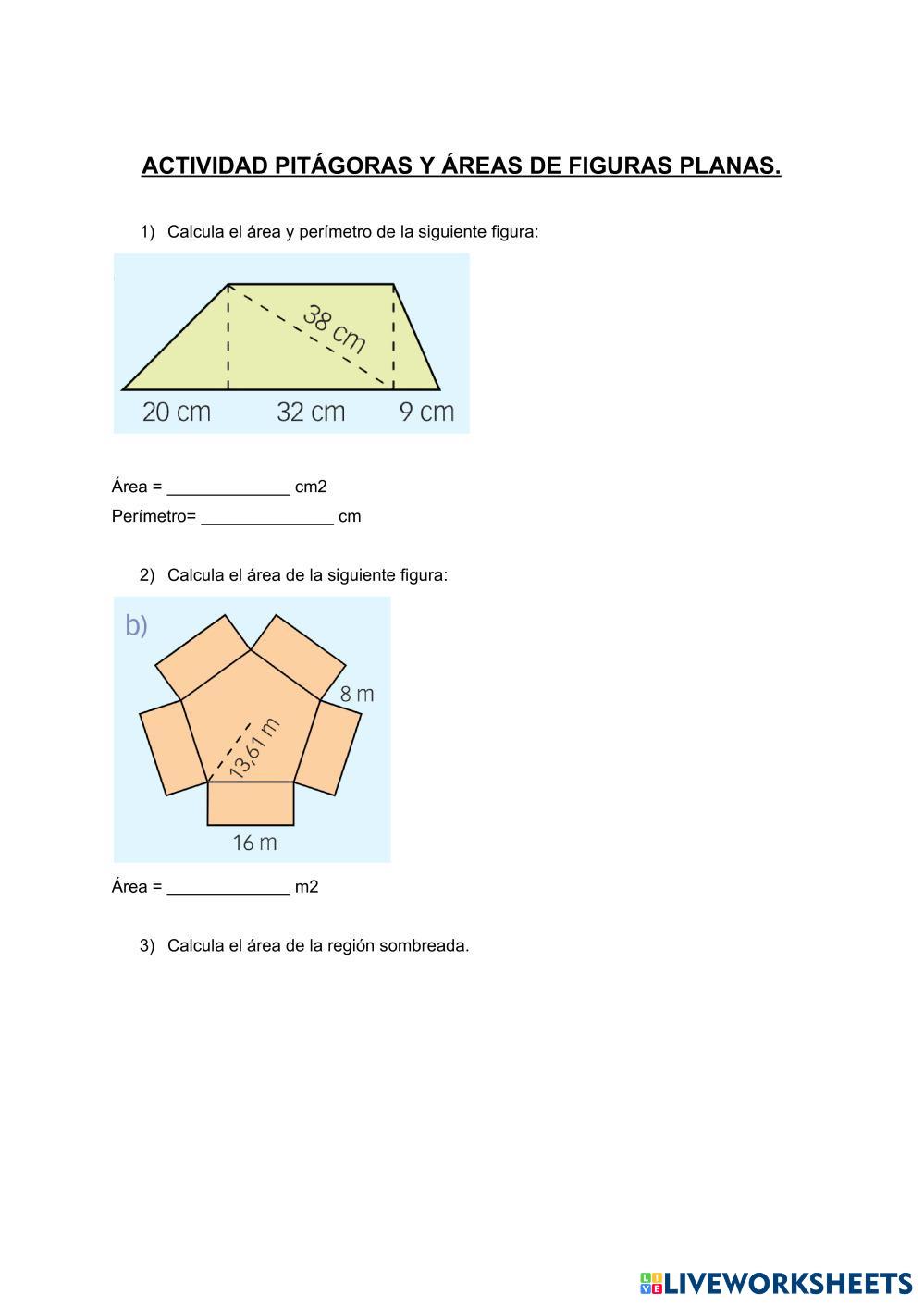 ACTIVIDAD PITÁGORAS Y ÁREAS DE FIGURAS PLANAS.

1) Calcula el área y perímetro de la siguiente figura:

38 cm

20 cm 32 cm 9 cm

Área = _____________ cm2

Perímetro= ______________ cm

2) Calcula el área de la siguiente figura:

b)

8 m

13,61 m

16 m

Área = _____________ m2

3) Calcula el área de la región sombreada.

LIVEWORKSHEETS