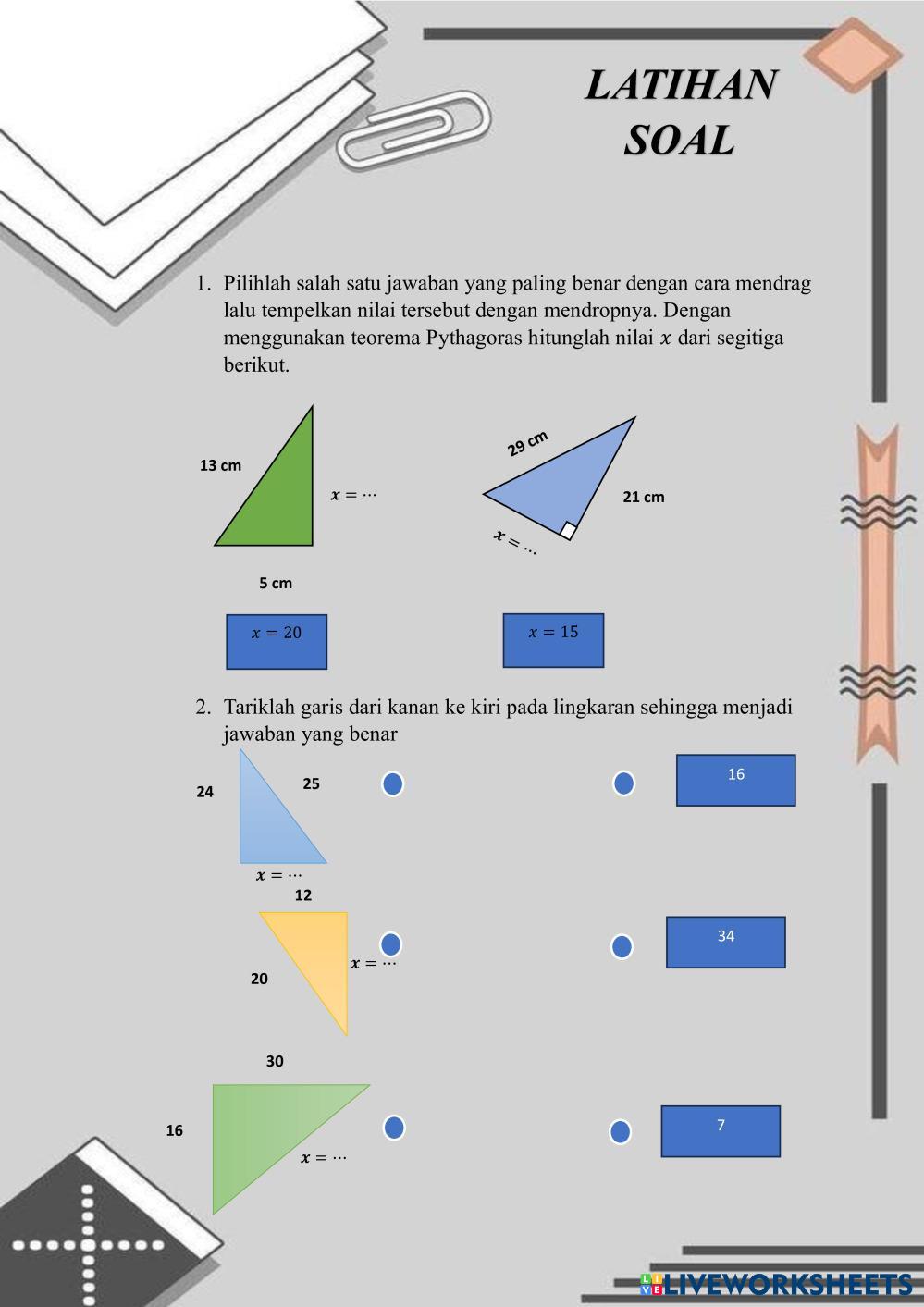 LATIHAN SOAL

1. Pilihlah salah satu jawaban yang paling benar dengan cara mendrag lalu tempelkan nilai tersebut dengan mendropnya. Dengan menggunakan teorema Pythagoras hitunglah nilai $x$ dari segitiga berikut.

13 cm

$x = \cdots$

5 cm

29 cm

21 cm

$x = \cdots$

$x = 20$

$x = 15$

2. Tariklah garis dari kanan ke kiri pada lingkaran sehingga menjadi jawaban yang benar

24

25

$x = \cdots$

16

12

20

$x = \cdots$

34

30

16

$x = \cdots$

7

LIVEWORKSHEETS