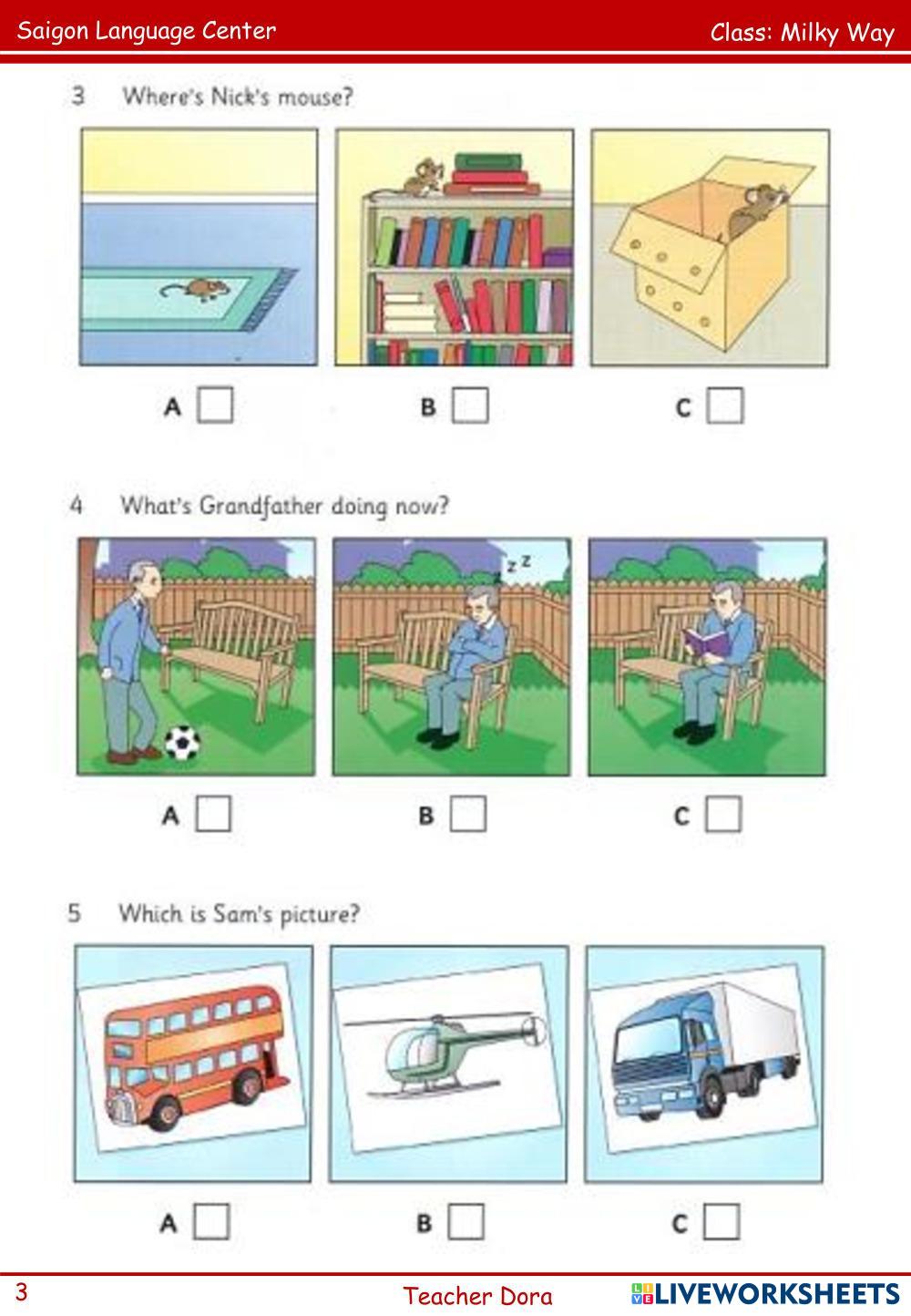 Saigon Language Center

Class: Milky Way

3 Where's Nick's mouse?

A

B

C

4 What's Grandfather doing now?

z z

A

B

C

5 Which is Sam's picture?

A

B

C

3

Teacher Dora

LIVEWORKSHEETS