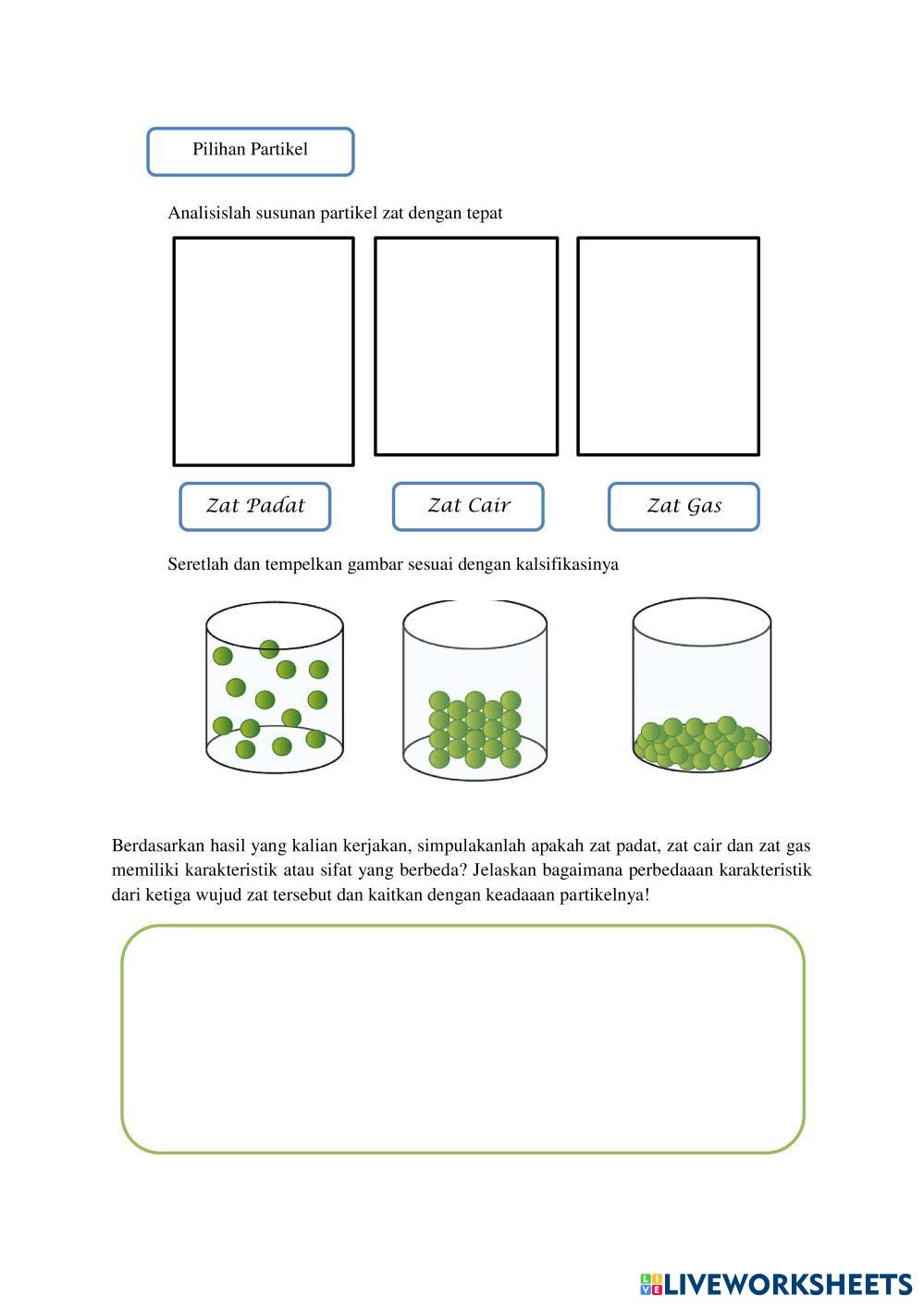 Pilihan Partikel

Analisislah susunan partikel zat dengan tepat

Zat Padat

Zat Cair

Zat Gas

Seretlah dan tempelkan gambar sesuai dengan kalsifikasinya

Berdasarkan hasil yang kalian kerjakan, simpulakanlah apakah zat padat, zat cair dan zat gas memiliki karakteristik atau sifat yang berbeda? Jelaskan bagaimana perbedaaan karakteristik dari ketiga wujud zat tersebut dan kaitkan dengan keadaaan partikelnya!

LIVEWORKSHEETS